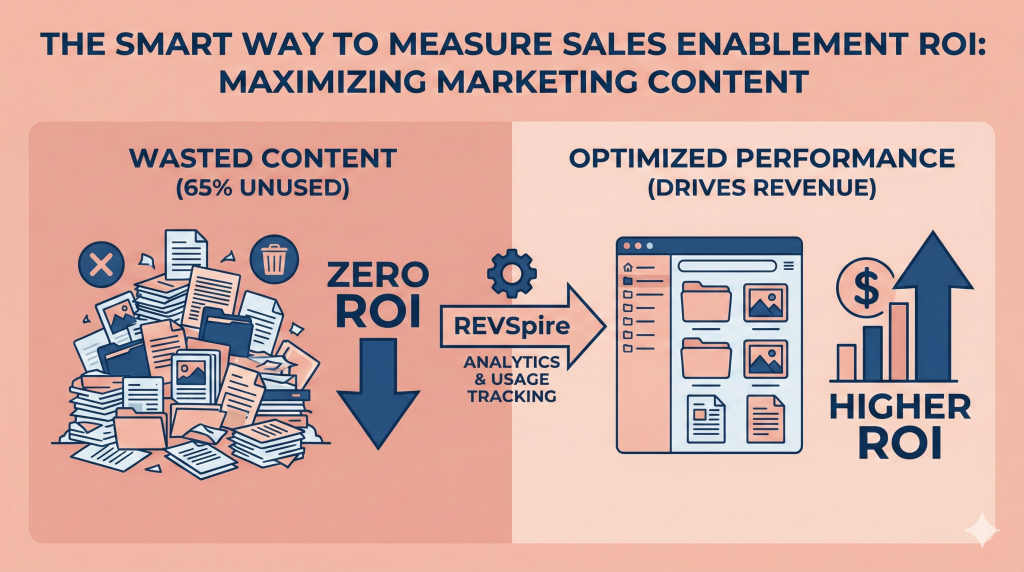 THE SMART WAY TO MEASURE SALES ENABLEMENT ROI: MAXIMIZING MARKETING CONTENT

WASTED CONTENT
(65% UNUSED)

ZERO ROI

REVSpire

ANALYTICS & USAGE TRACKING

OPTIMIZED PERFORMANCE
(DRIVES REVENUE)

$

HIGHER ROI