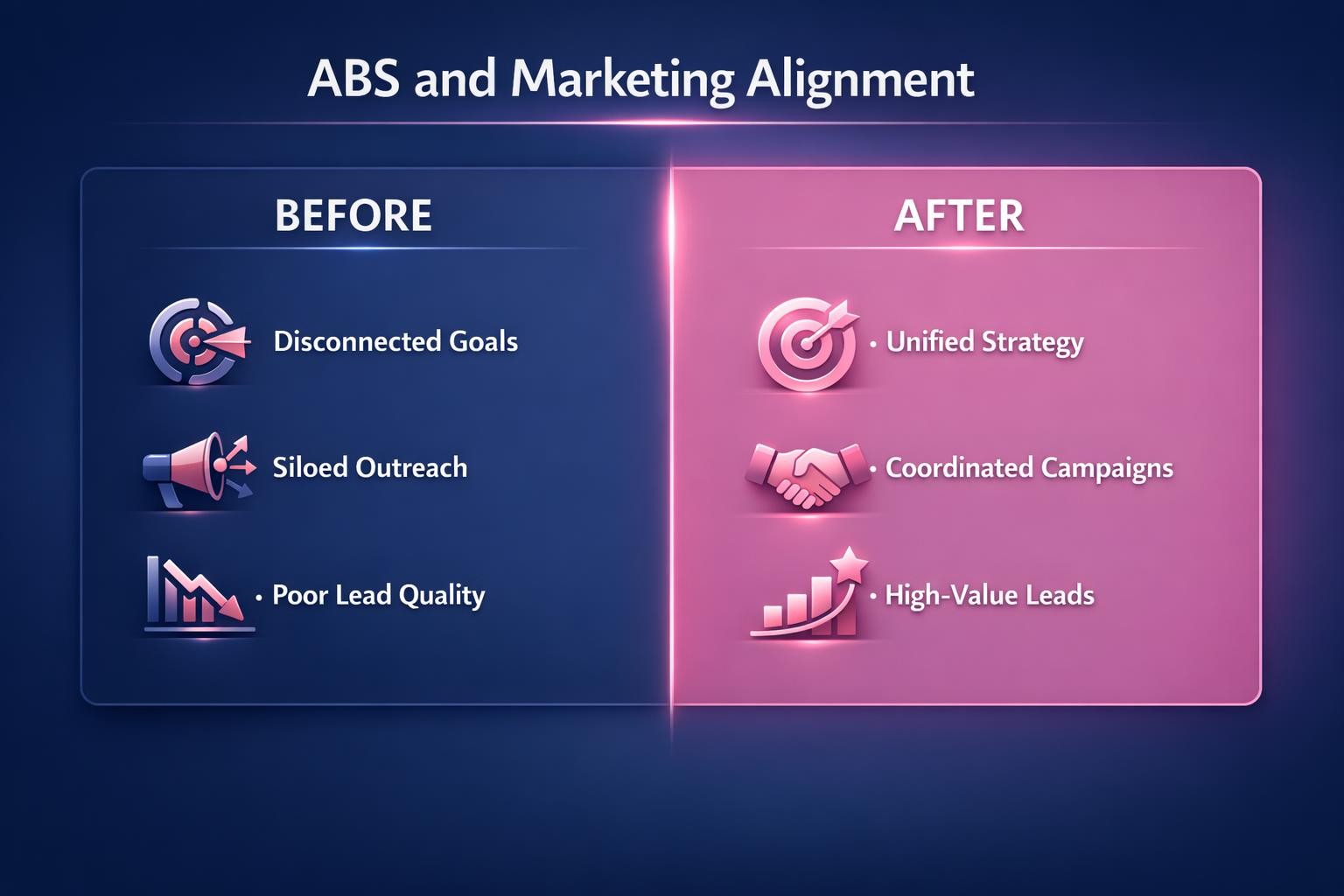 ABS and Marketing Alignment

BEFORE

Disconnected Goals

Siloed Outreach

• Poor Lead Quality

AFTER

• Unified Strategy

• Coordinated Campaigns

• High-Value Leads