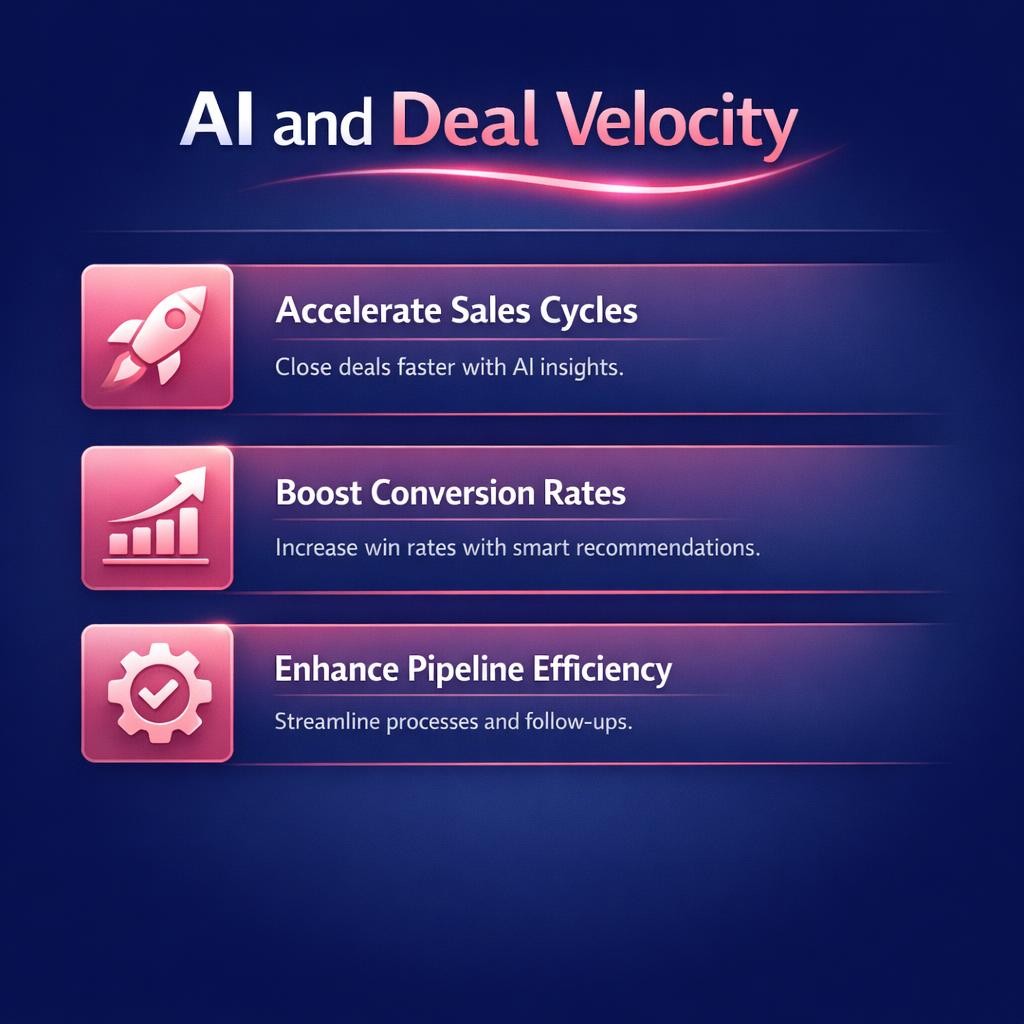 AI and Deal Velocity

Accelerate Sales Cycles

Close deals faster with AI insights.

Boost Conversion Rates

Increase win rates with smart recommendations.

Enhance Pipeline Efficiency

Streamline processes and follow-ups.