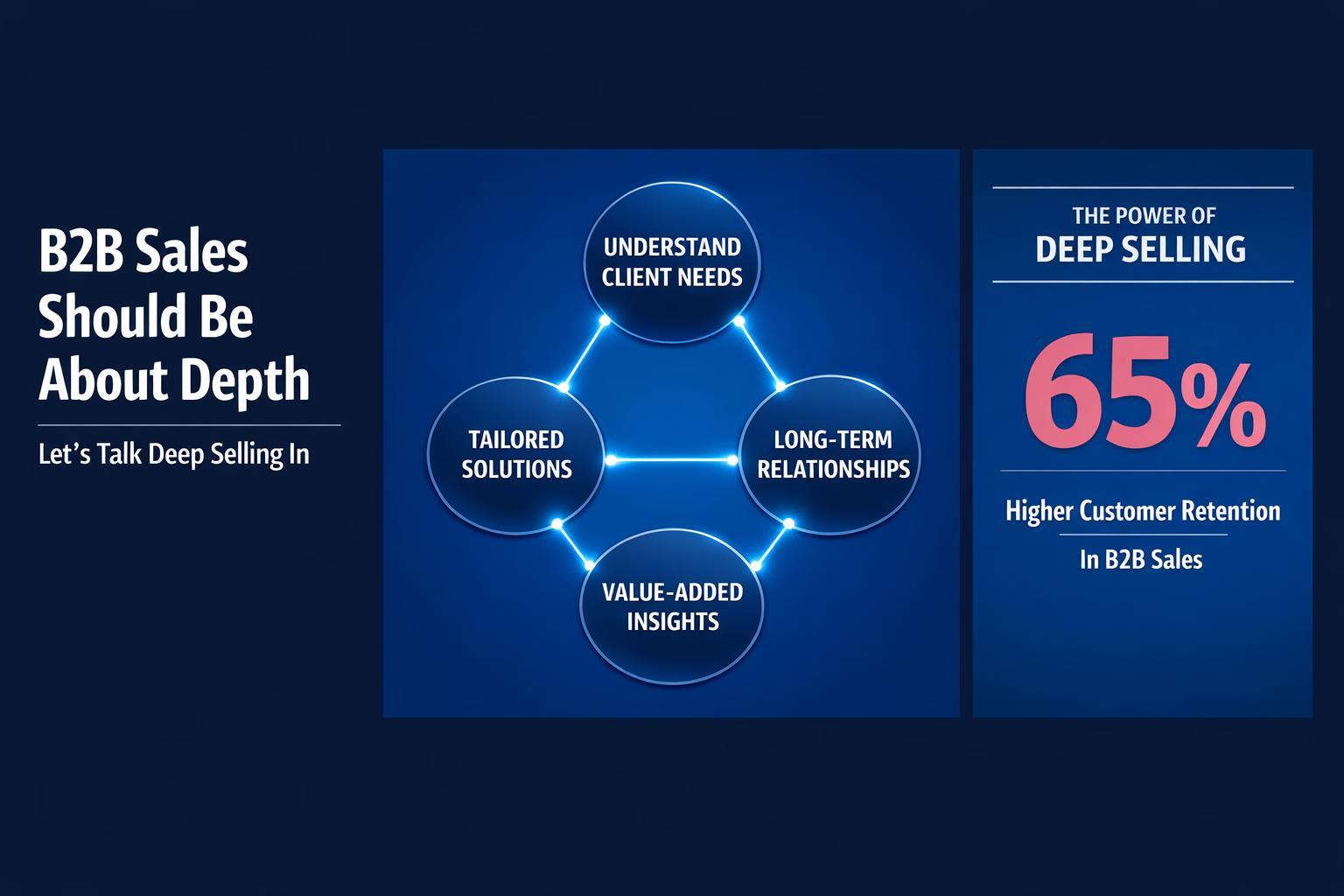 B2B Sales Should Be About Depth

Let's Talk Deep Selling In

UNDERSTAND CLIENT NEEDS

TAILORED SOLUTIONS

LONG-TERM RELATIONSHIPS

VALUE-ADDED INSIGHTS

THE POWER OF
DEEP SELLING

65%

Higher Customer Retention

In B2B Sales