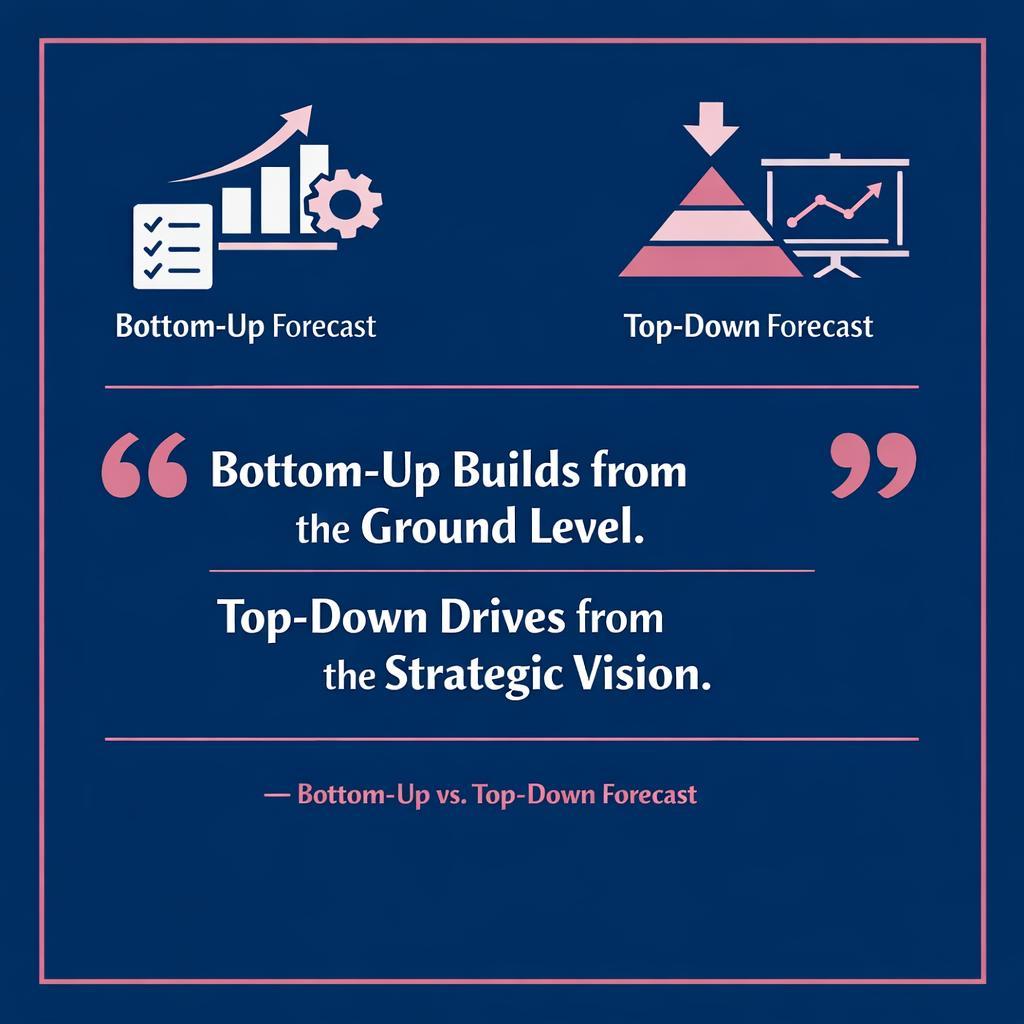 Bottom-Up Forecast

Top-Down Forecast

“ Bottom-Up Builds from the Ground Level. ”

Top-Down Drives from the Strategic Vision.

— Bottom-Up vs. Top-Down Forecast