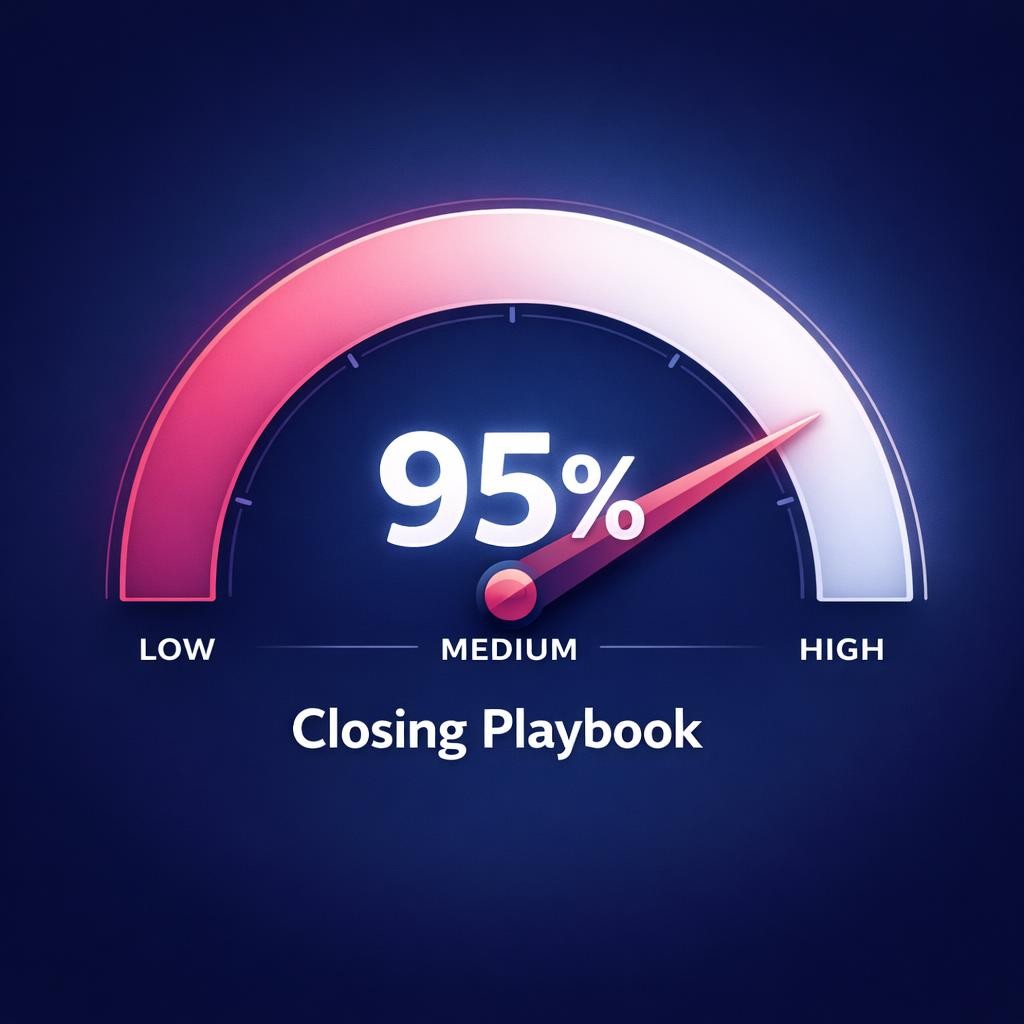 95%

LOW MEDIUM HIGH

Closing Playbook