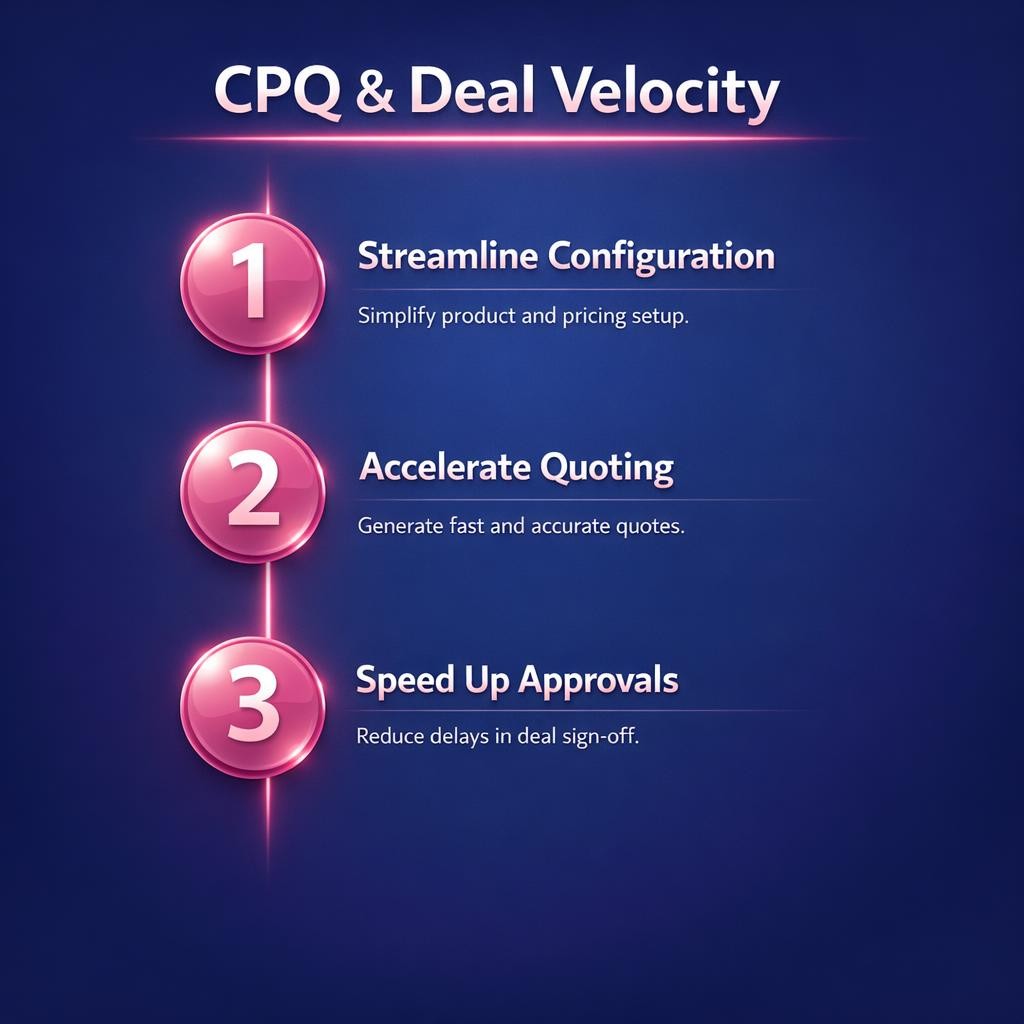 CPQ & Deal Velocity

1

Streamline Configuration

Simplify product and pricing setup.

2

Accelerate Quoting

Generate fast and accurate quotes.

3

Speed Up Approvals

Reduce delays in deal sign-off.