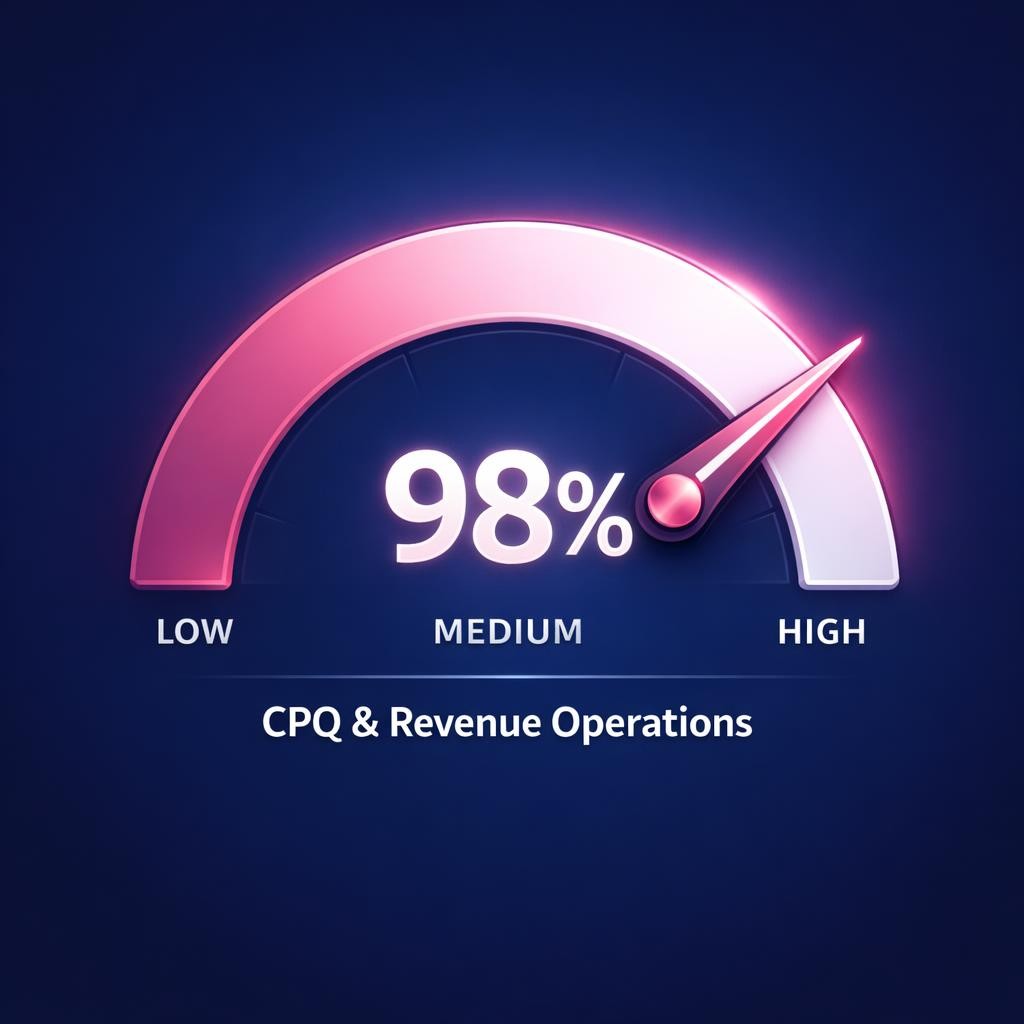 98%

LOW

MEDIUM

HIGH

CPQ & Revenue Operations