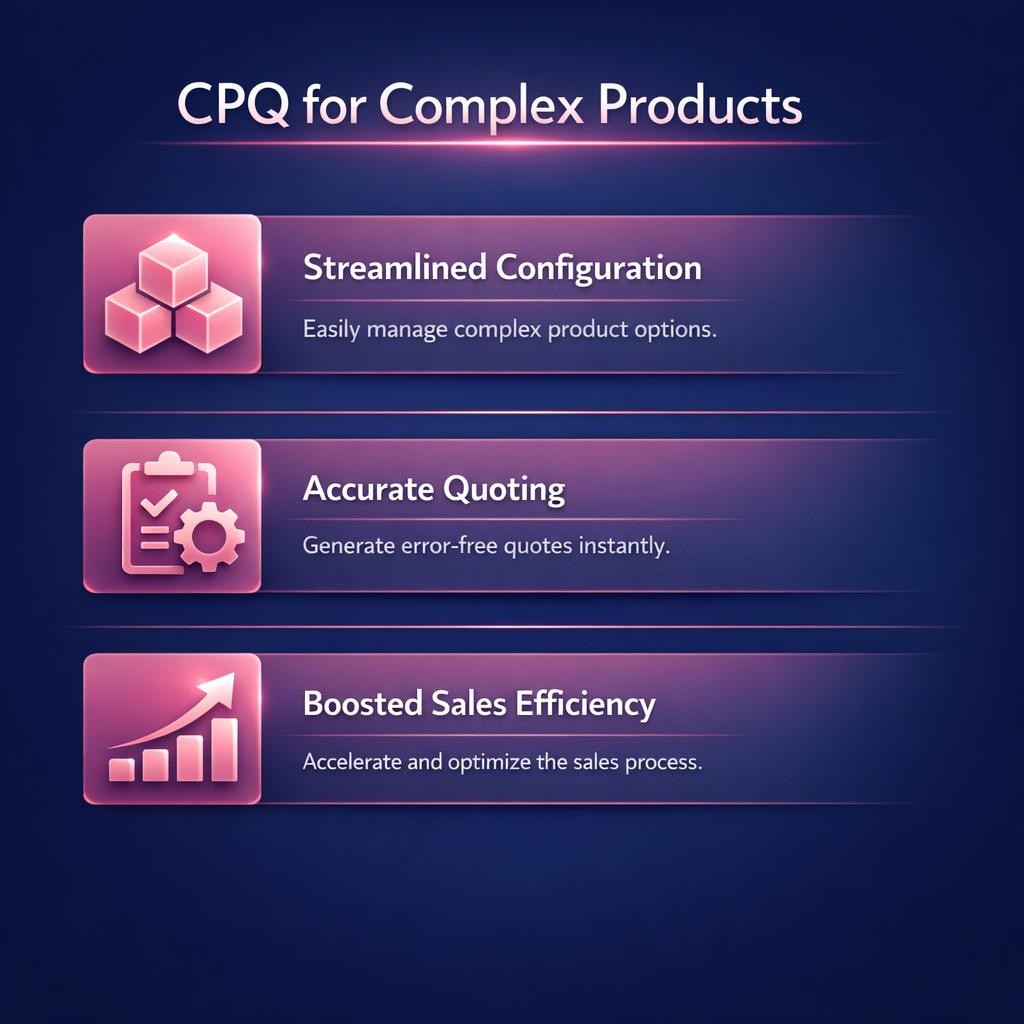 CPQ for Complex Products

Streamlined Configuration

Easily manage complex product options.

Accurate Quoting

Generate error-free quotes instantly.

Boosted Sales Efficiency

Accelerate and optimize the sales process.