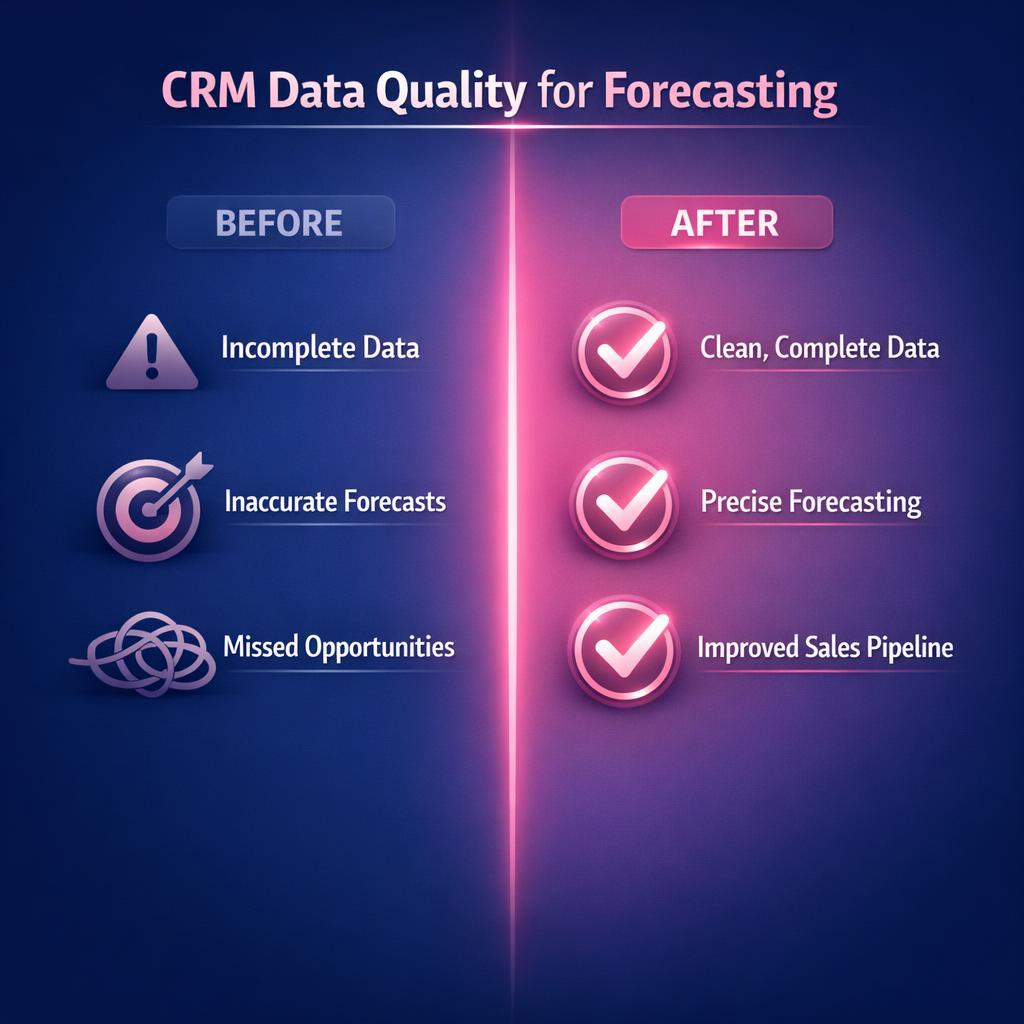 CRM Data Quality for Forecasting

BEFORE

Incomplete Data

Inaccurate Forecasts

Missed Opportunities

AFTER

Clean, Complete Data

Precise Forecasting

Improved Sales Pipeline