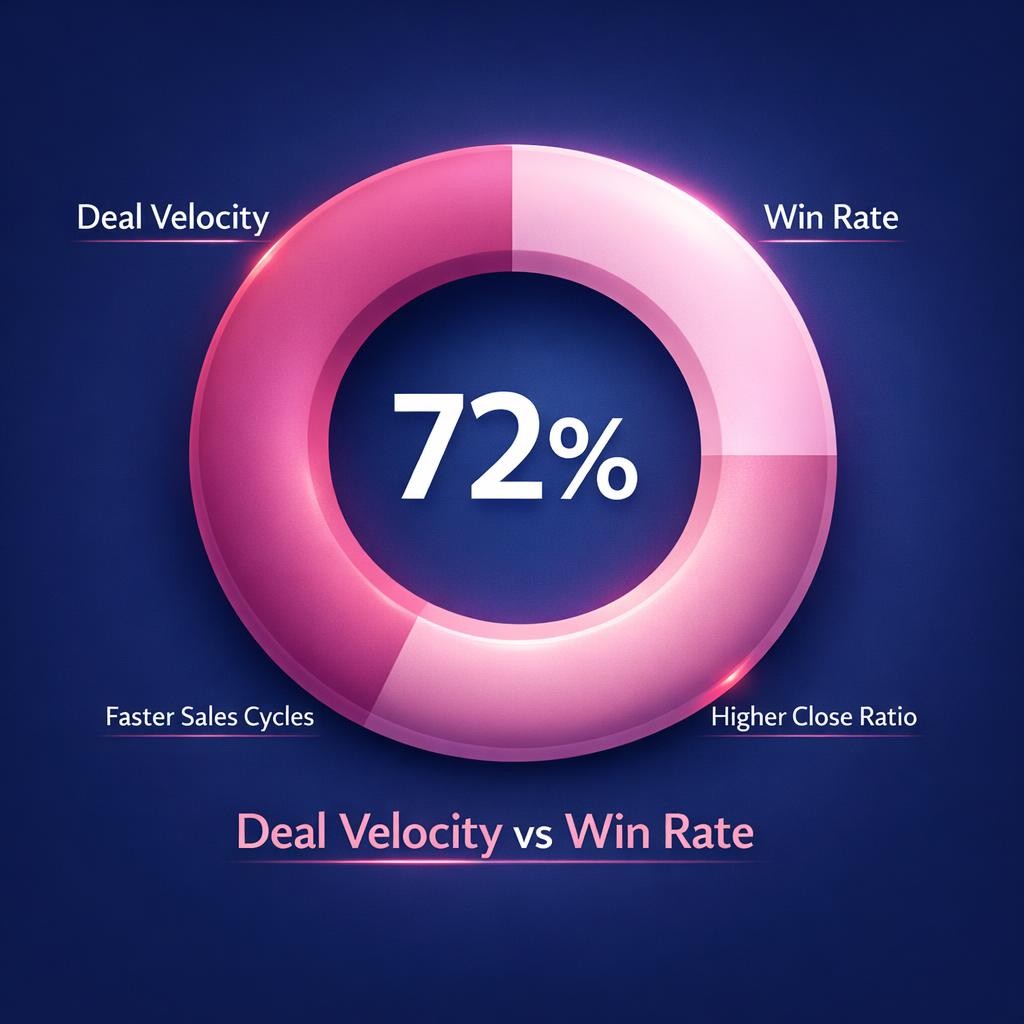 Deal Velocity

Win Rate

72%

Faster Sales Cycles

Higher Close Ratio

Deal Velocity vs Win Rate