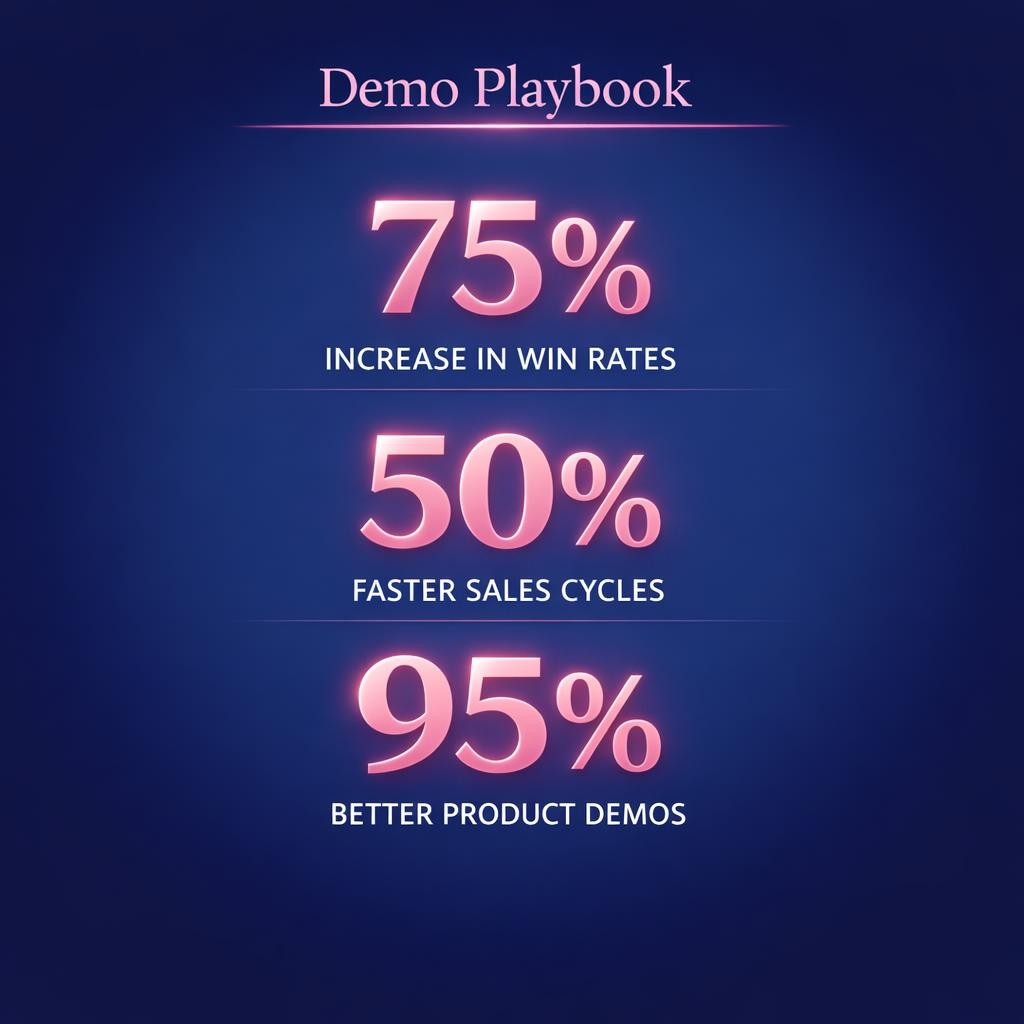 Demo Playbook

75%

INCREASE IN WIN RATES

50%

FASTER SALES CYCLES

95%

BETTER PRODUCT DEMOS