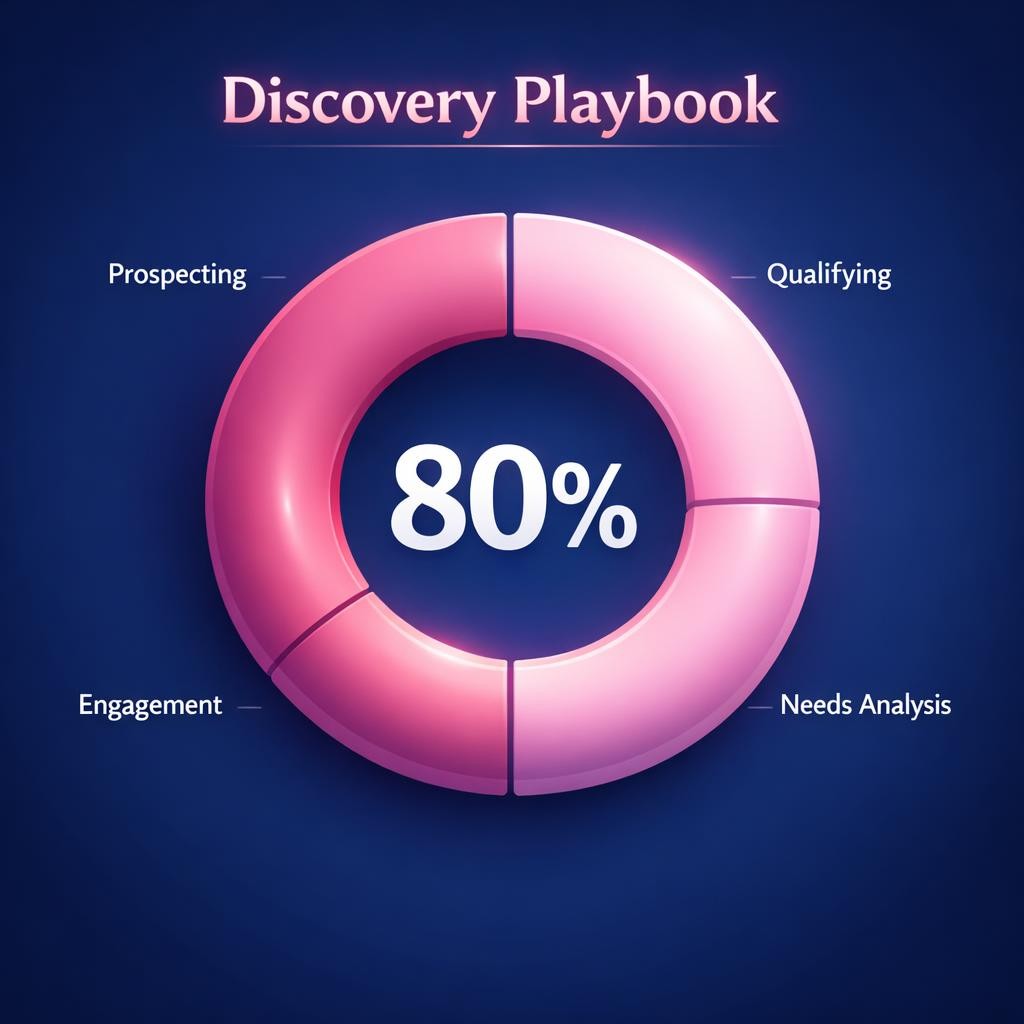 Discovery Playbook

Prospecting

Qualifying

80%

Engagement

Needs Analysis