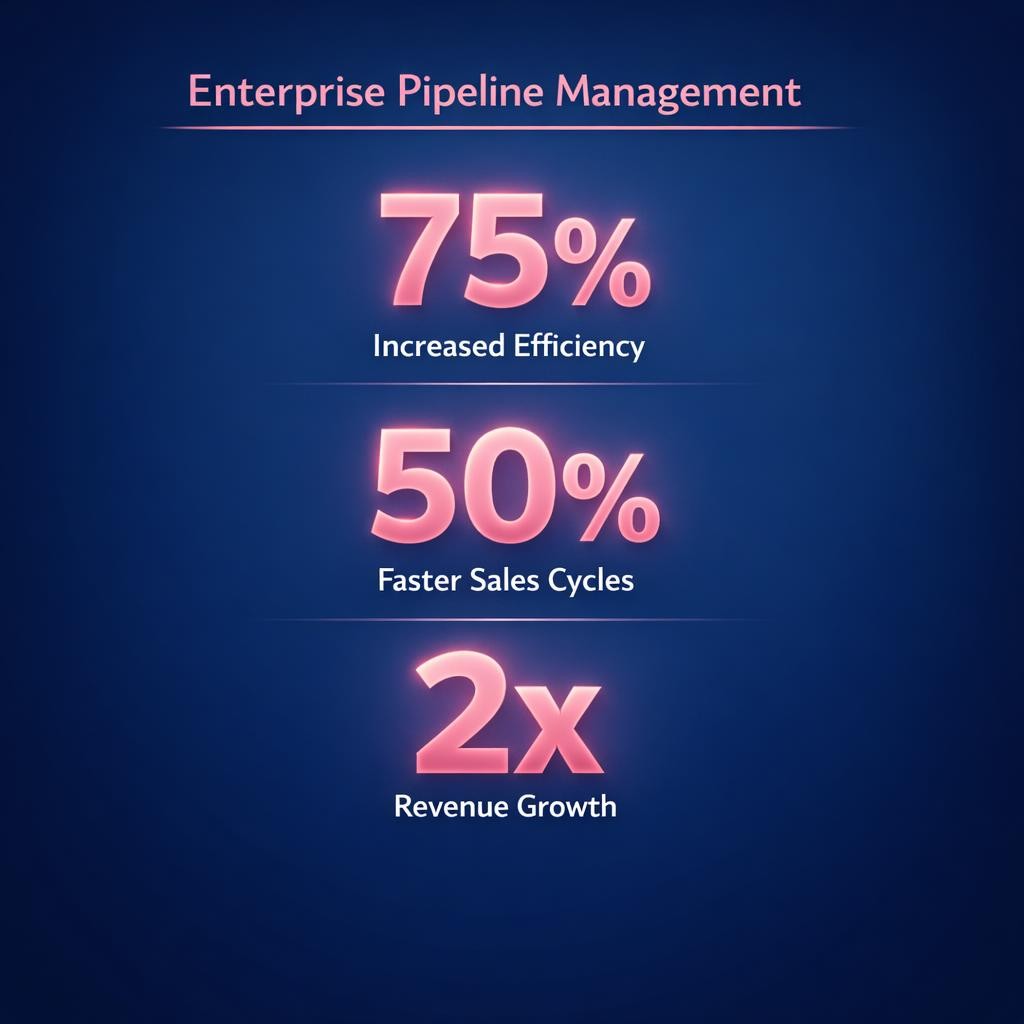 Enterprise Pipeline Management

75%

Increased Efficiency

50%

Faster Sales Cycles

2x

Revenue Growth