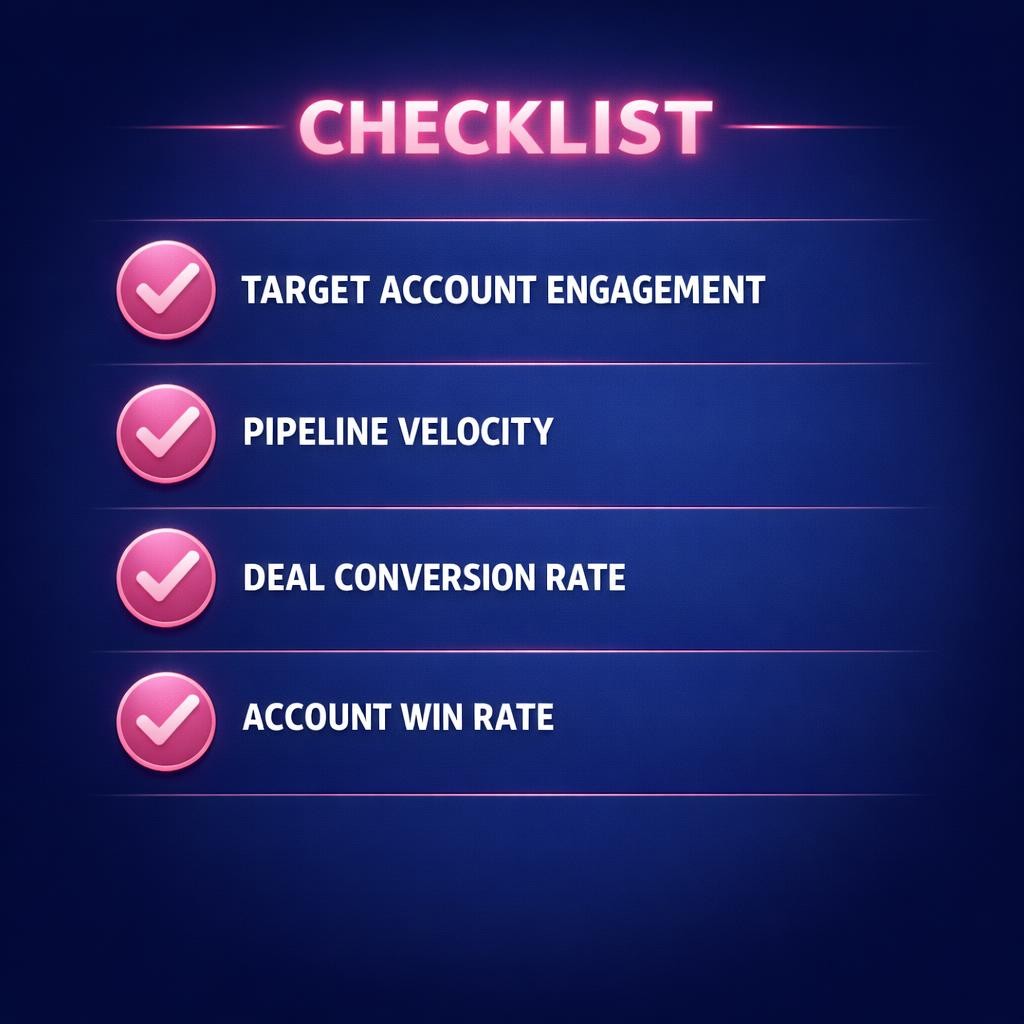 CHECKLIST

TARGET ACCOUNT ENGAGEMENT

PIPELINE VELOCITY

DEAL CONVERSION RATE

ACCOUNT WIN RATE