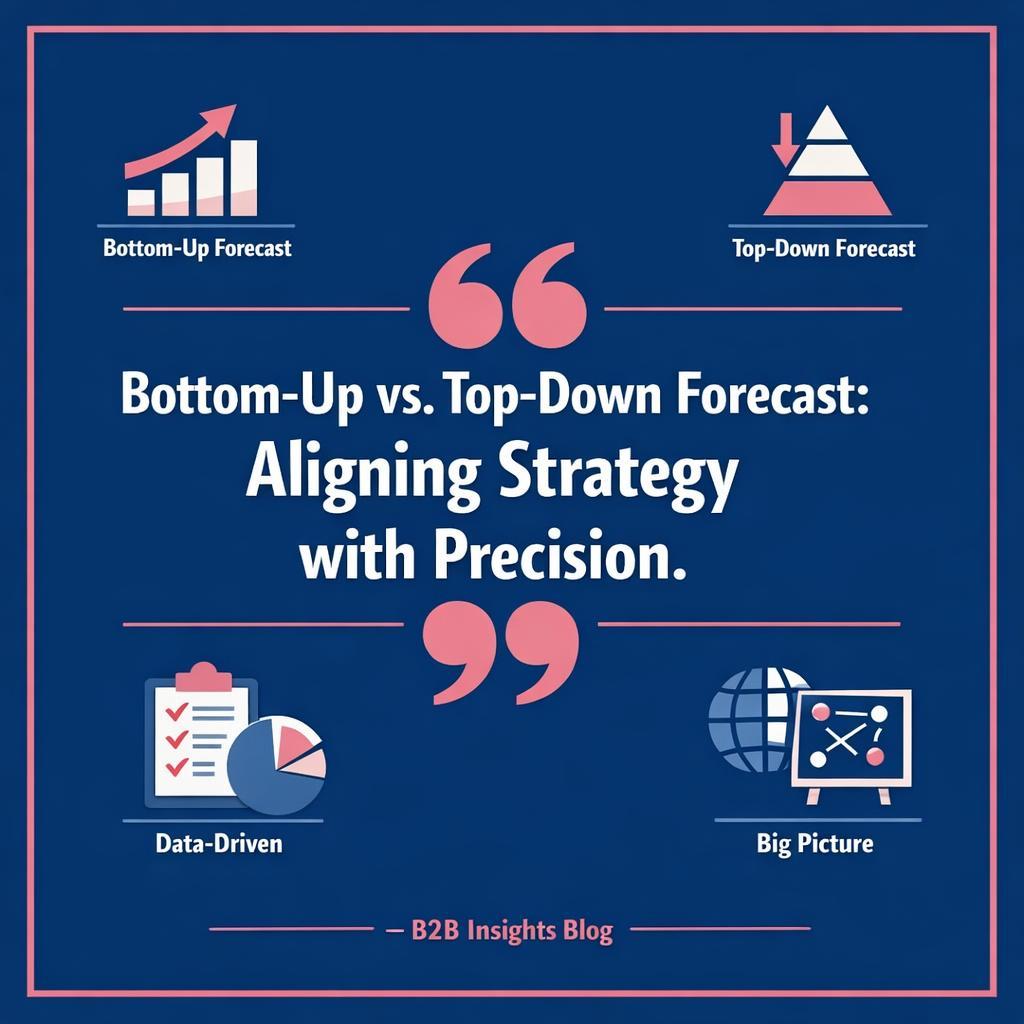 Bottom-Up Forecast

Top-Down Forecast

“

Bottom-Up vs. Top-Down Forecast: Aligning Strategy with Precision.

”

Data-Driven

Big Picture

— B2B Insights Blog