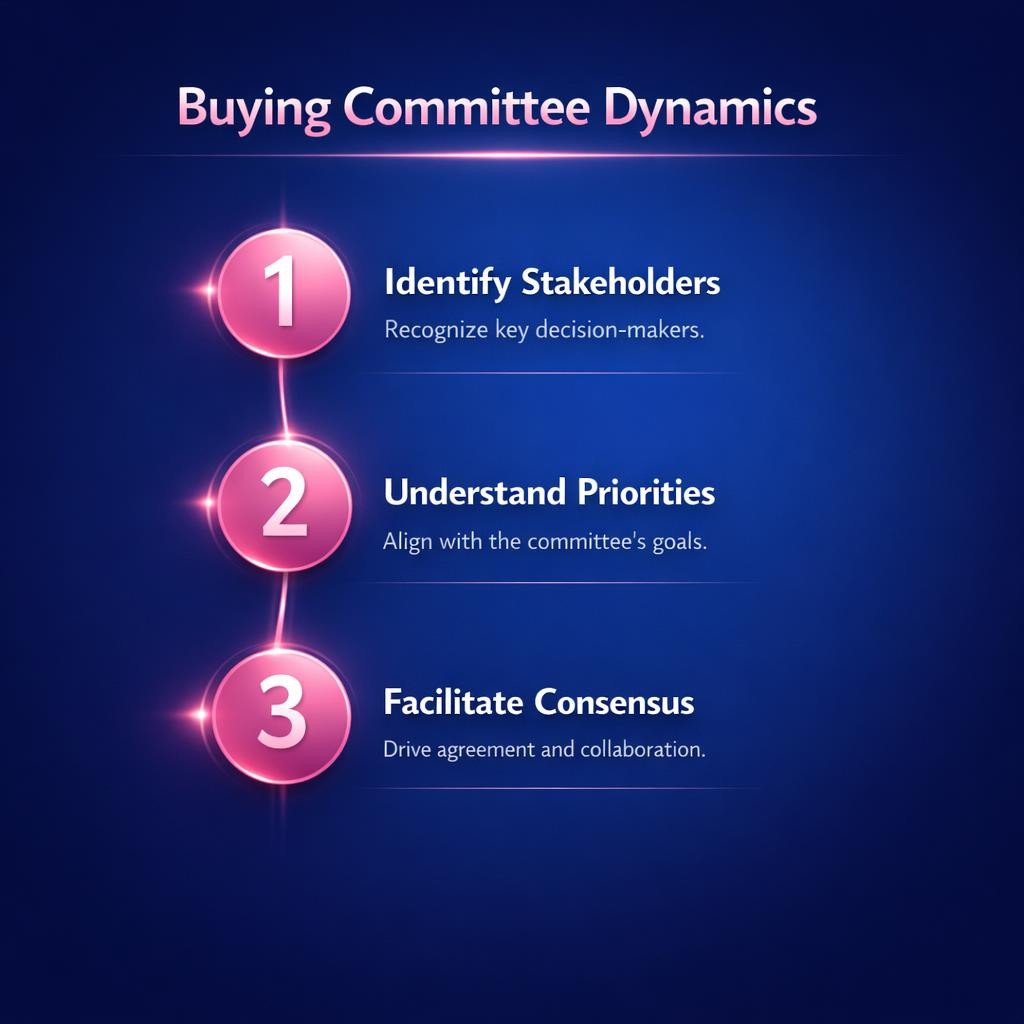 Buying Committee Dynamics

1

Identify Stakeholders

Recognize key decision-makers.

2

Understand Priorities

Align with the committee's goals.

3

Facilitate Consensus

Drive agreement and collaboration.