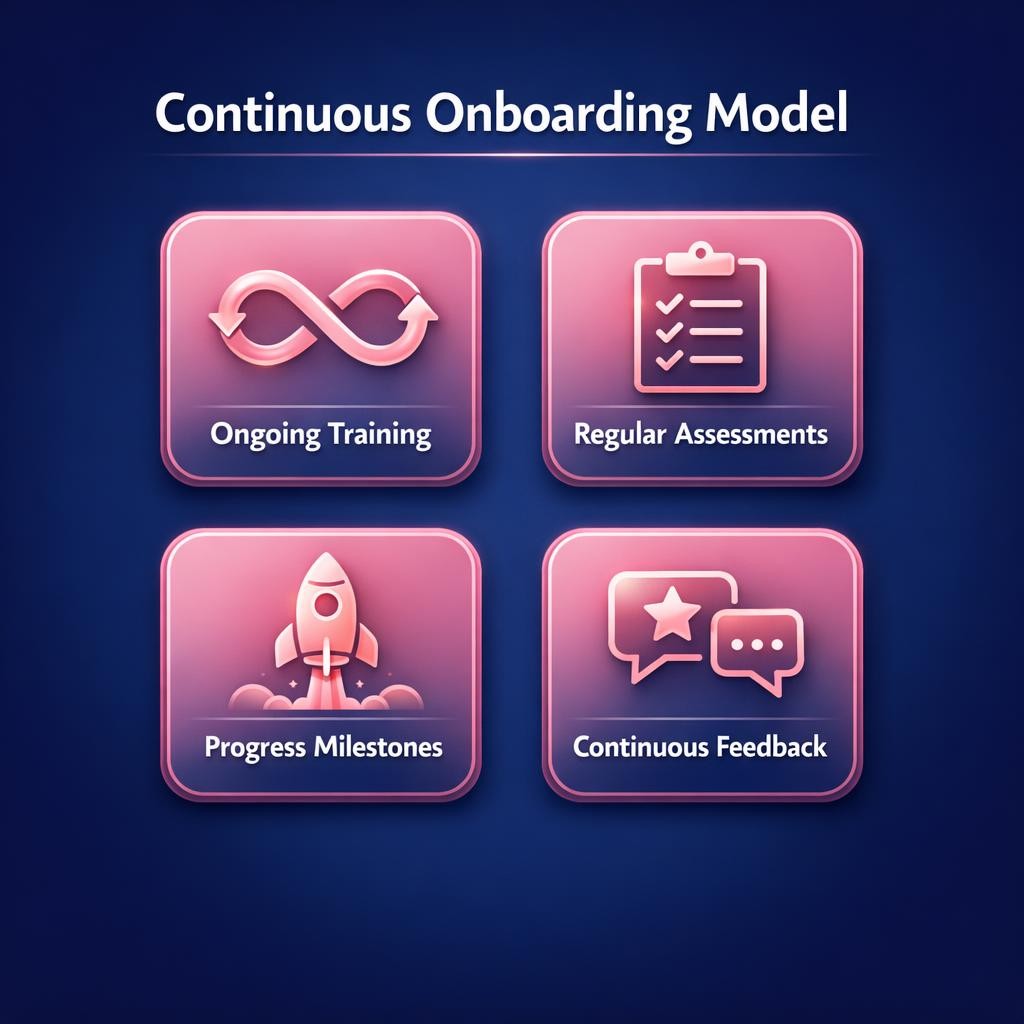 Continuous Onboarding Model

Ongoing Training

Regular Assessments

Progress Milestones

Continuous Feedback