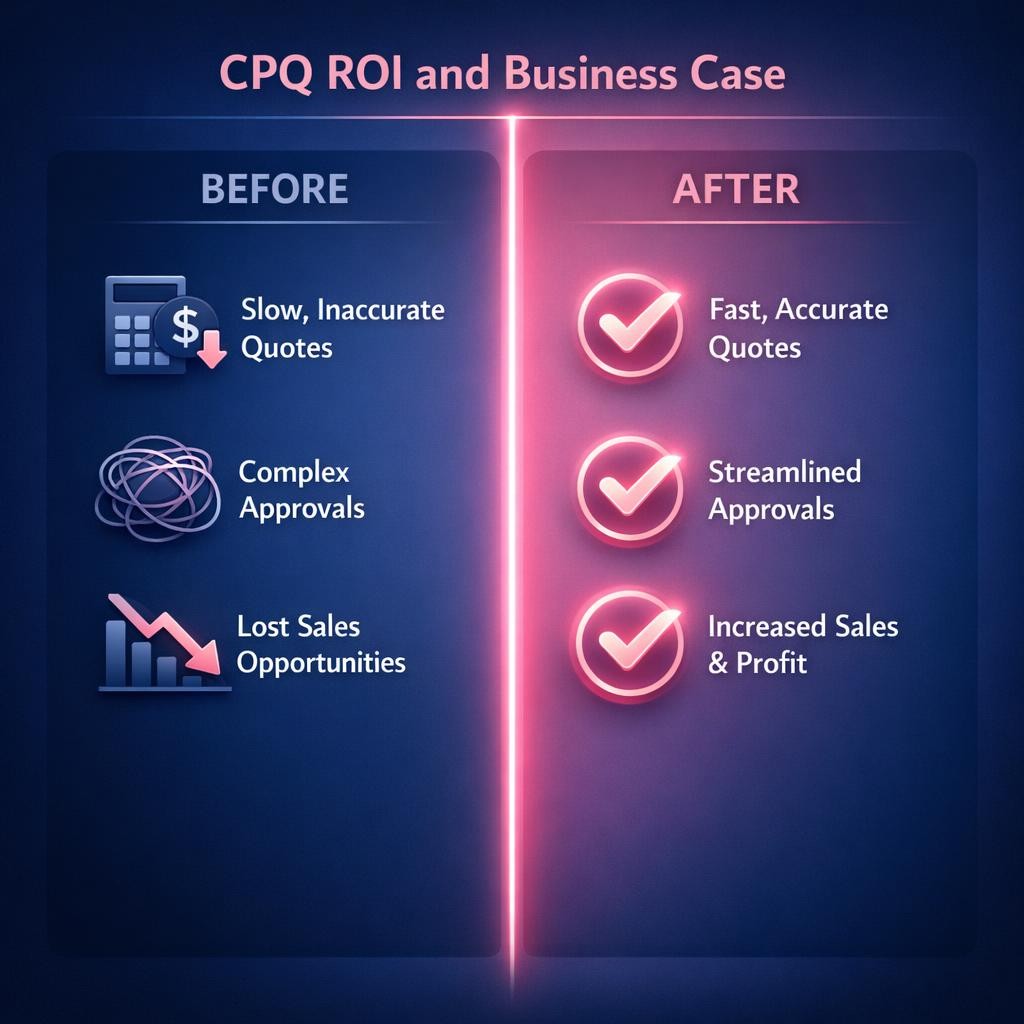 CPQ ROI and Business Case

BEFORE

$

Slow, Inaccurate Quotes

Complex Approvals

Lost Sales Opportunities

AFTER

Fast, Accurate Quotes

Streamlined Approvals

Increased Sales & Profit