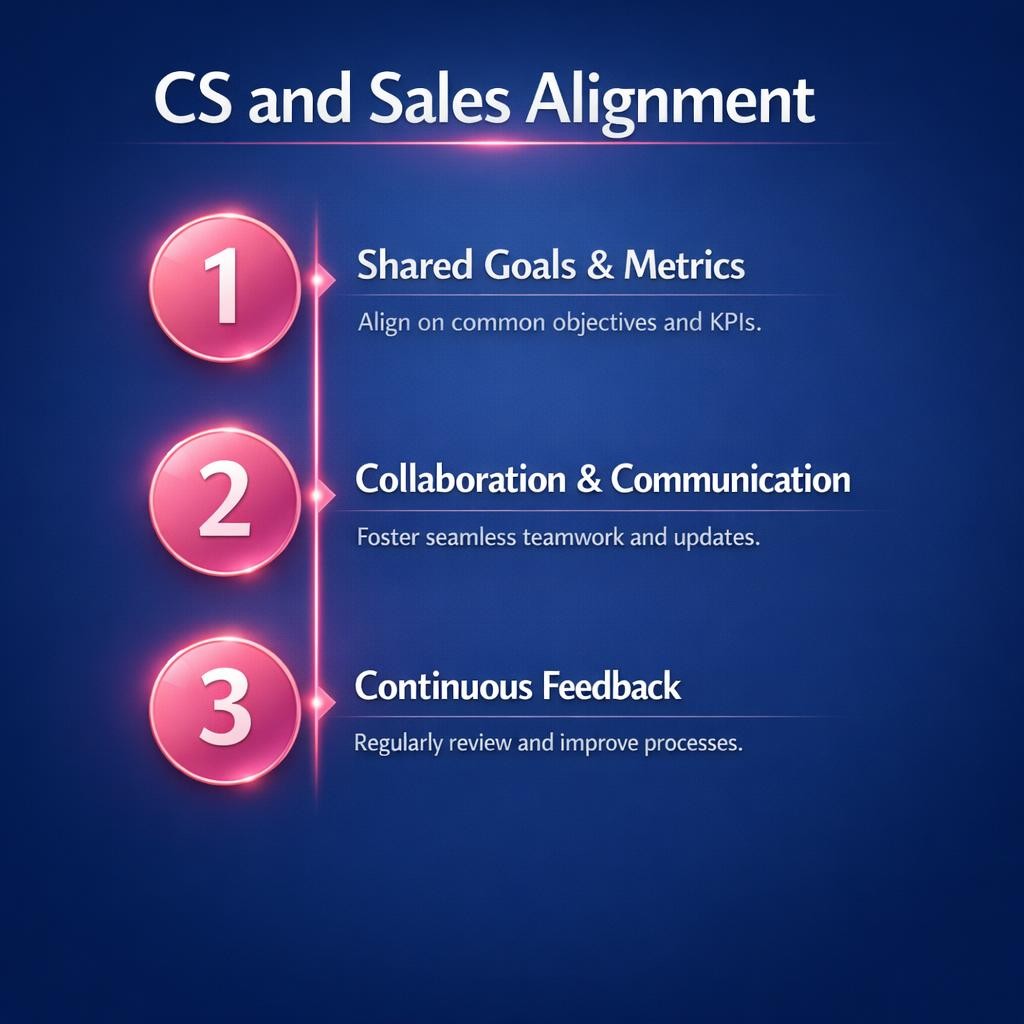 CS and Sales Alignment

1

Shared Goals & Metrics

Align on common objectives and KPIs.

2

Collaboration & Communication

Foster seamless teamwork and updates.

3

Continuous Feedback

Regularly review and improve processes.