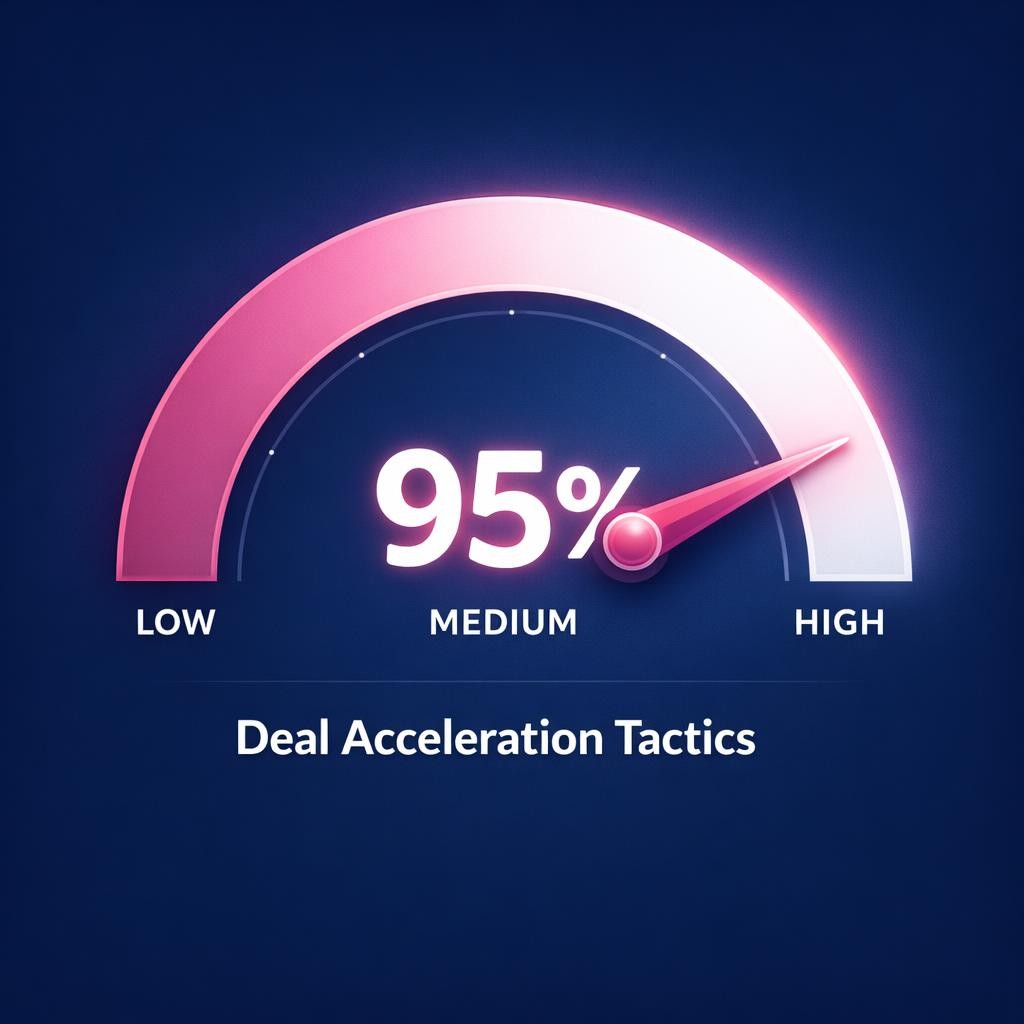 95%

LOW MEDIUM HIGH

Deal Acceleration Tactics