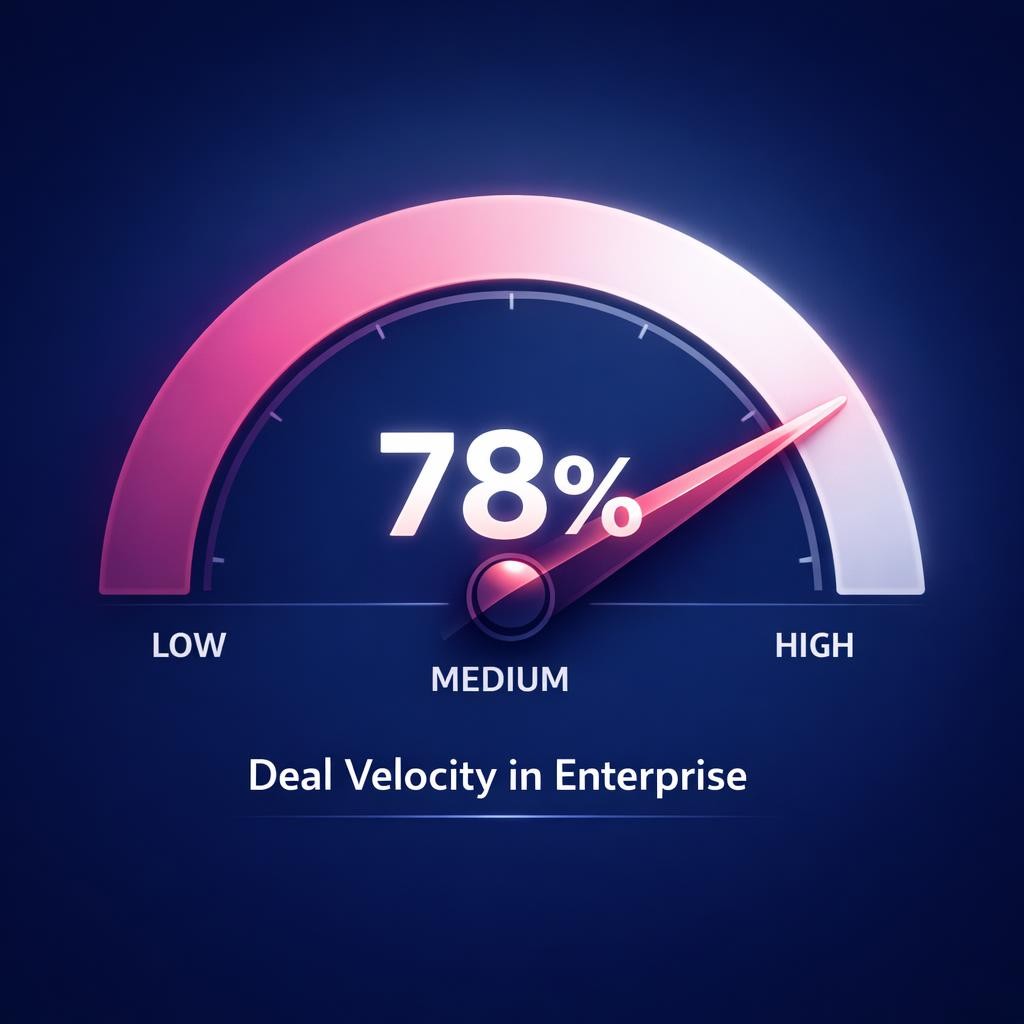 78%

LOW

MEDIUM

HIGH

Deal Velocity in Enterprise