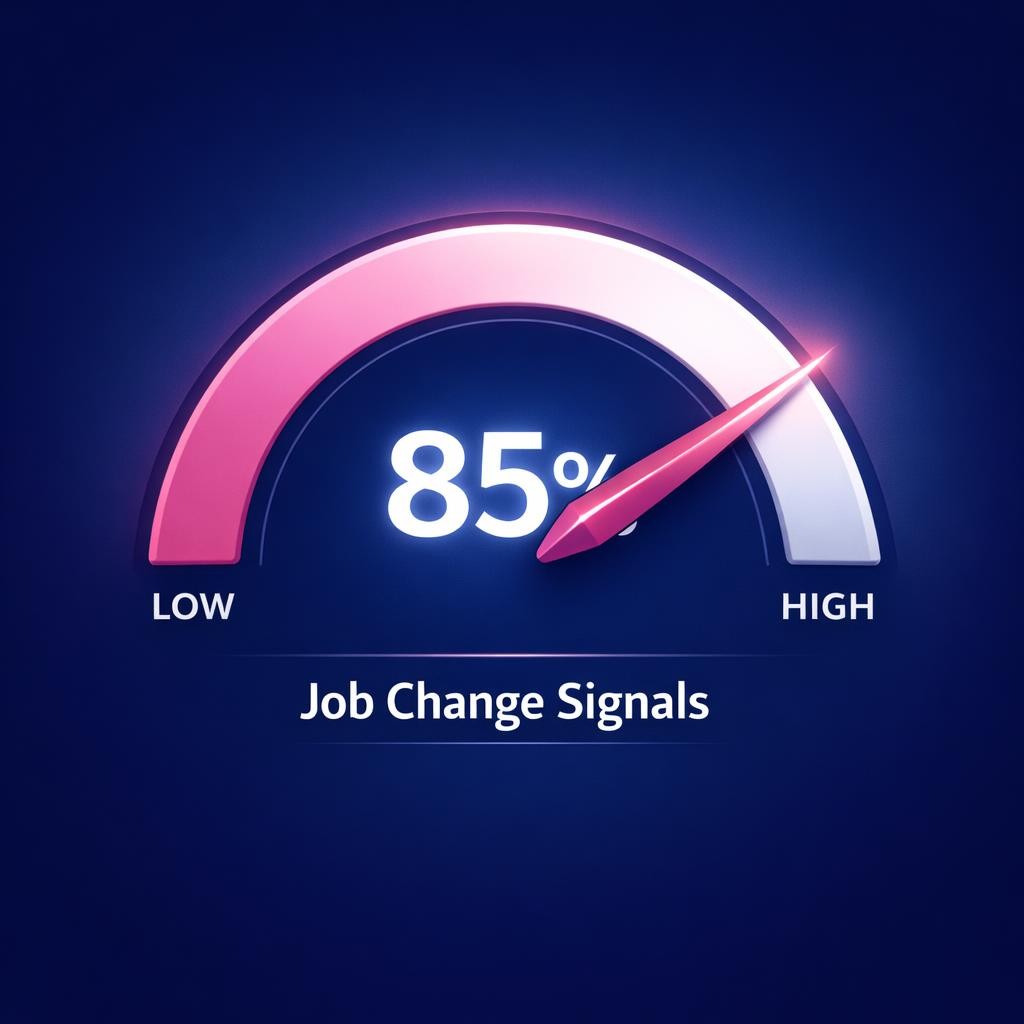 85%

LOW

HIGH

Job Change Signals