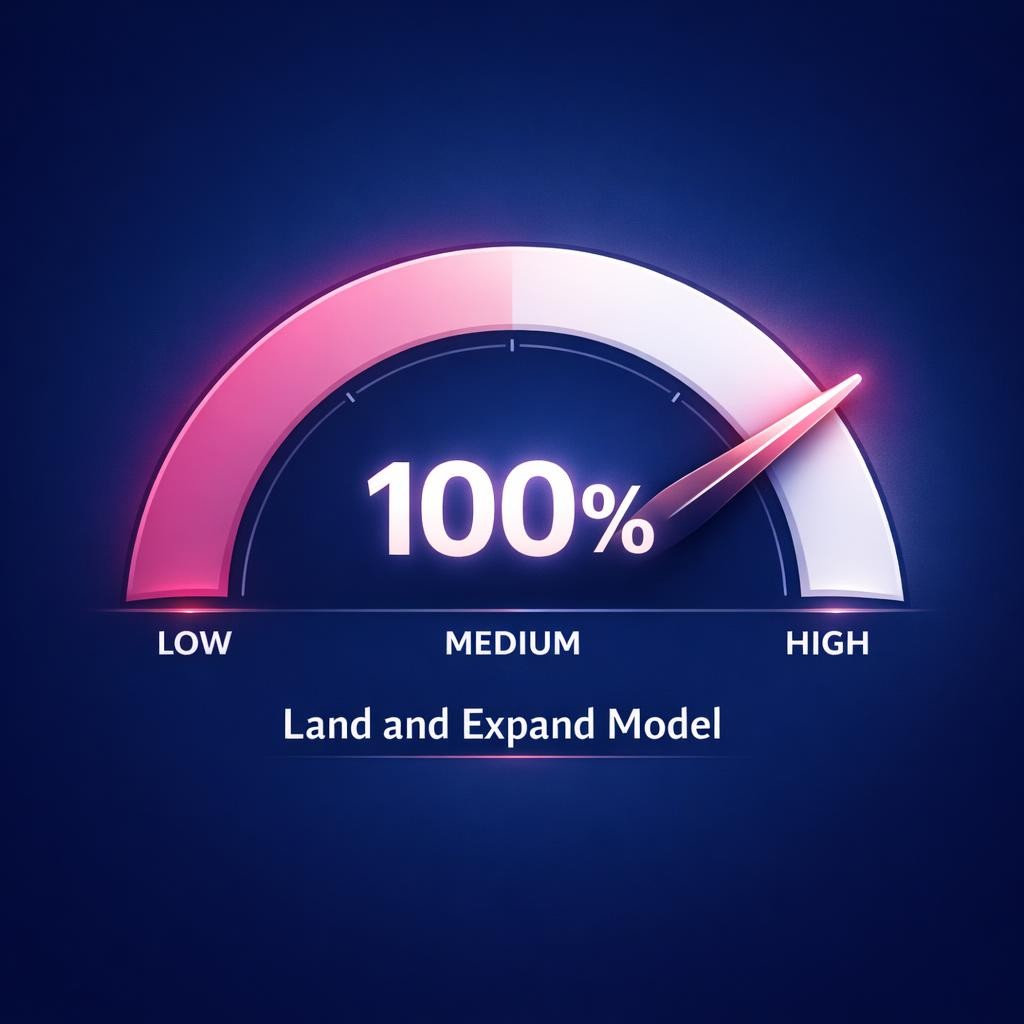 100%

LOW

MEDIUM

HIGH

Land and Expand Model