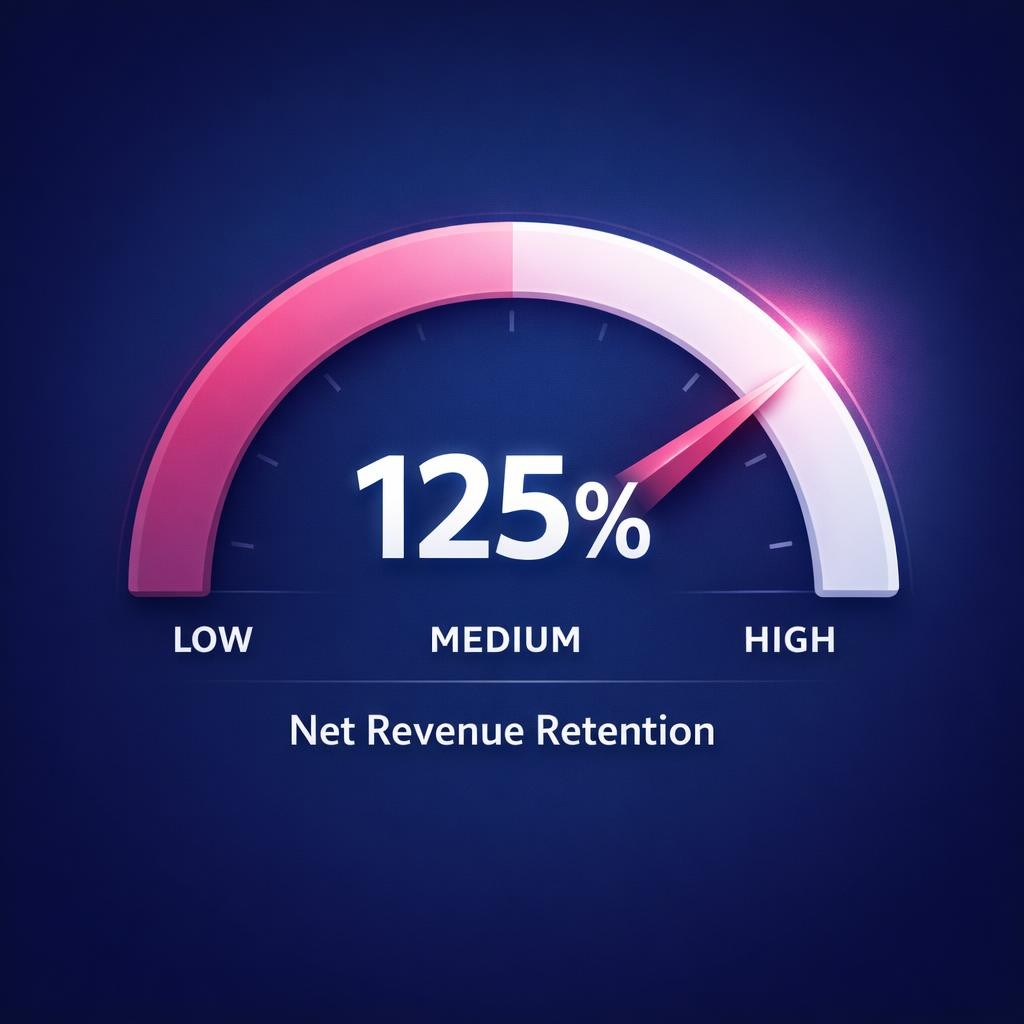 125%

LOW MEDIUM HIGH

Net Revenue Retention