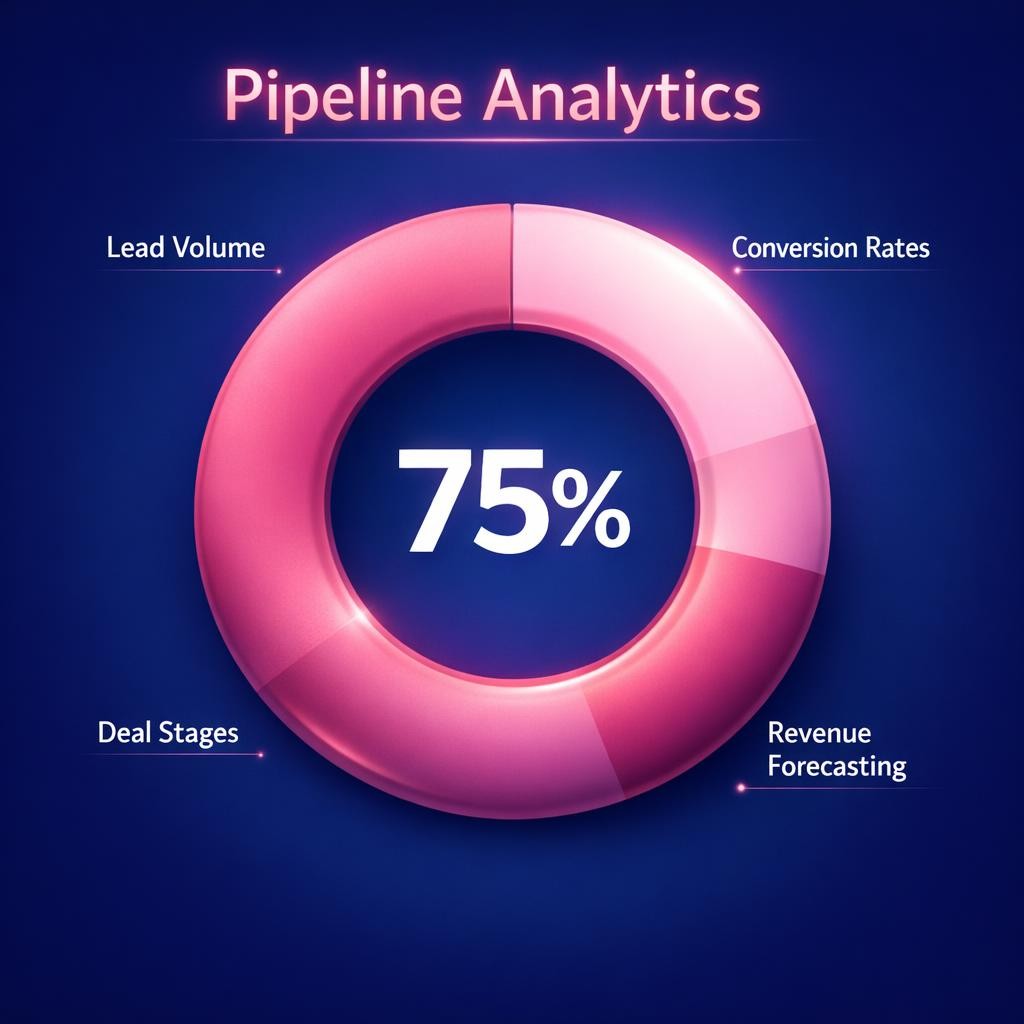 Pipeline Analytics

Lead Volume

Conversion Rates

75%

Deal Stages

Revenue Forecasting