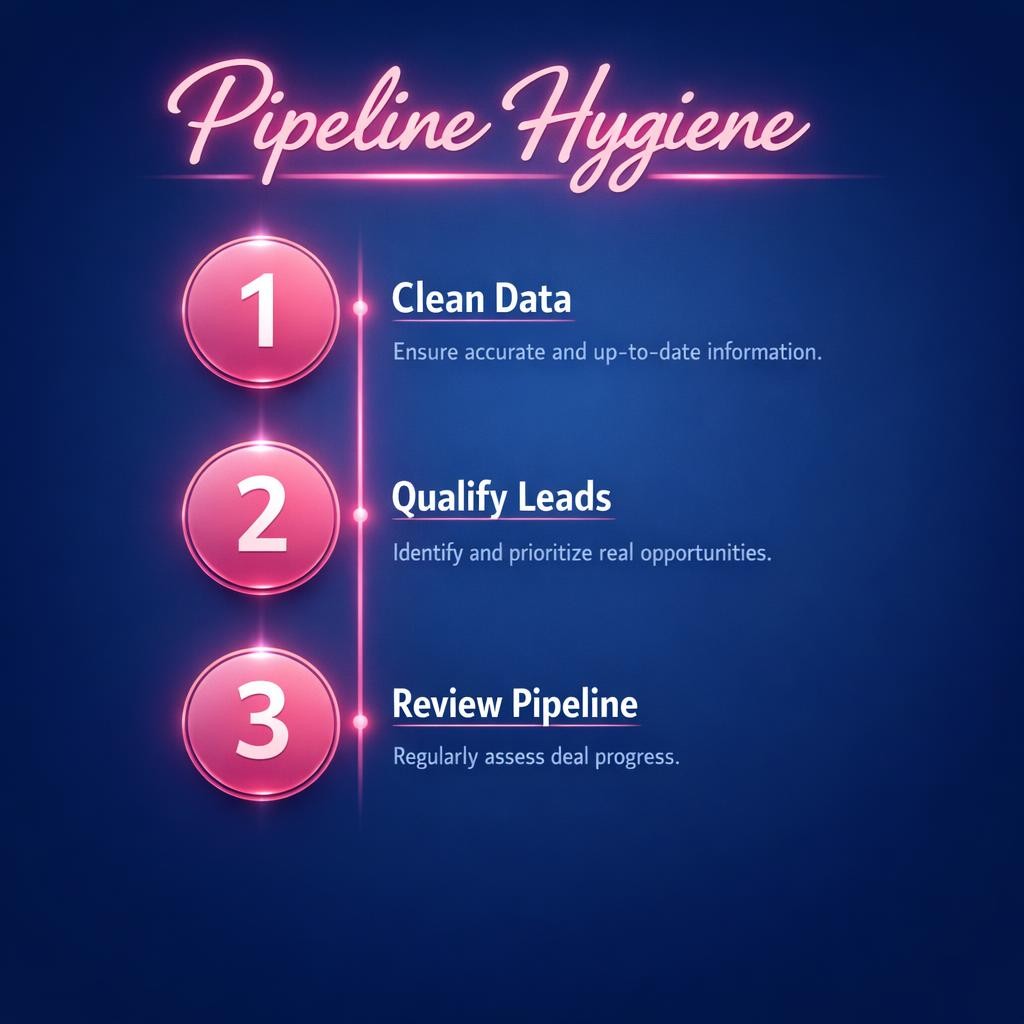 Pipeline Hygiene

1

Clean Data

Ensure accurate and up-to-date information.

2

Qualify Leads

Identify and prioritize real opportunities.

3

Review Pipeline

Regularly assess deal progress.