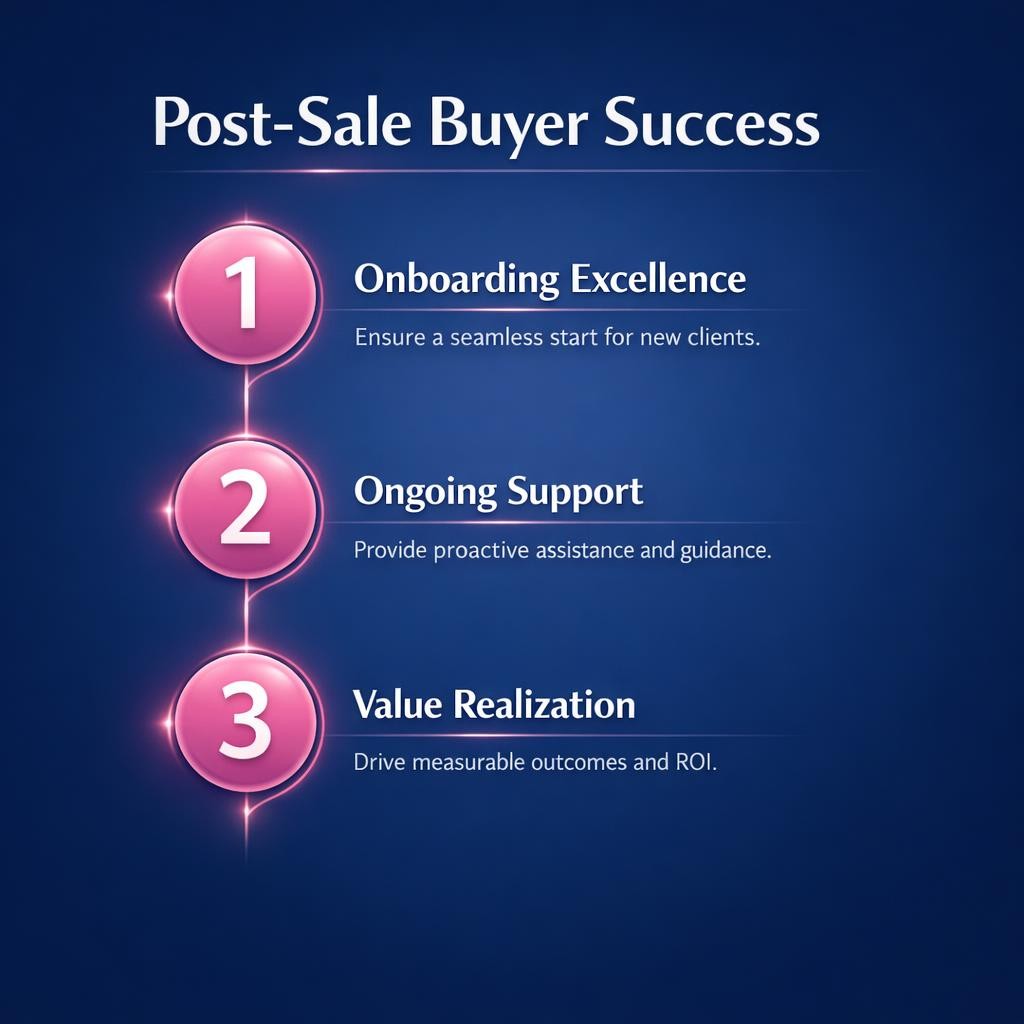 Post-Sale Buyer Success

1
Onboarding Excellence
Ensure a seamless start for new clients.

2
Ongoing Support
Provide proactive assistance and guidance.

3
Value Realization
Drive measurable outcomes and ROI.