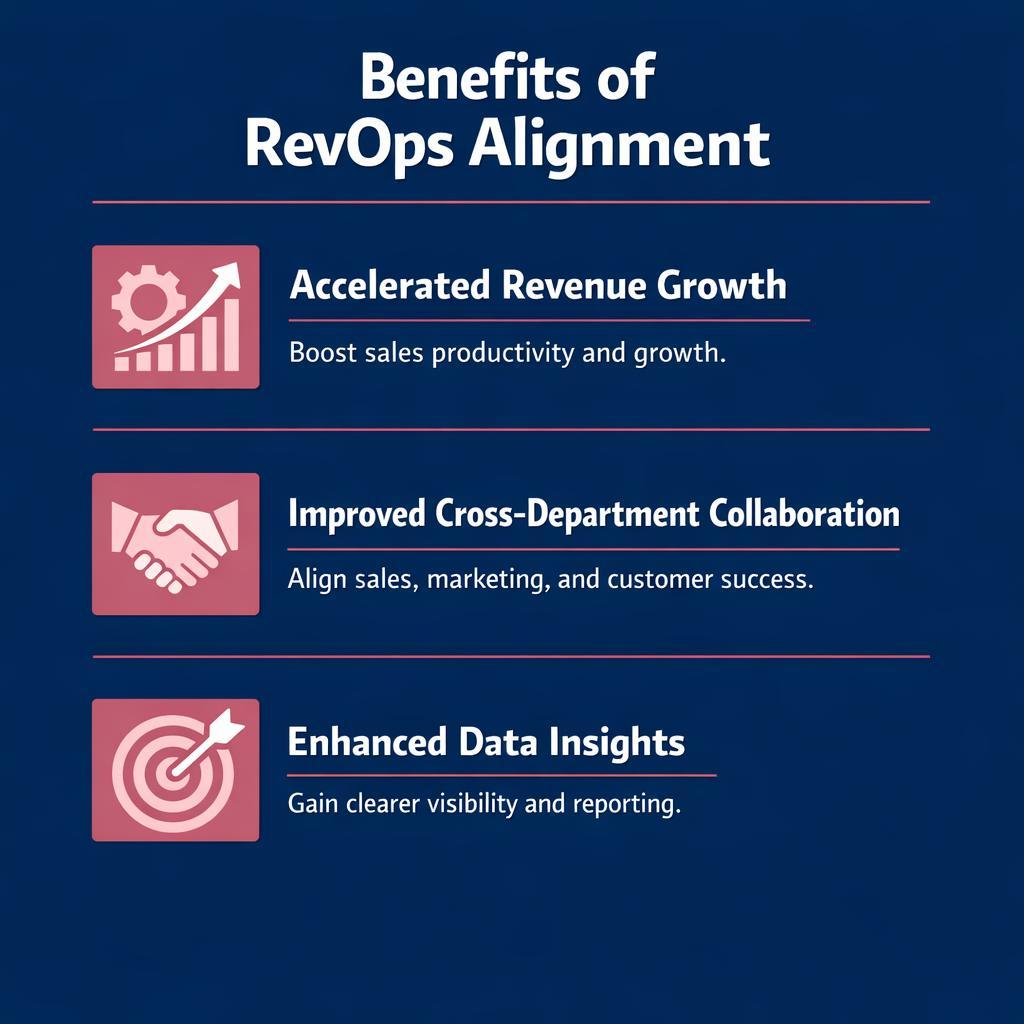 Benefits of RevOps Alignment

Accelerated Revenue Growth

Boost sales productivity and growth.

Improved Cross-Department Collaboration

Align sales, marketing, and customer success.

Enhanced Data Insights

Gain clearer visibility and reporting.