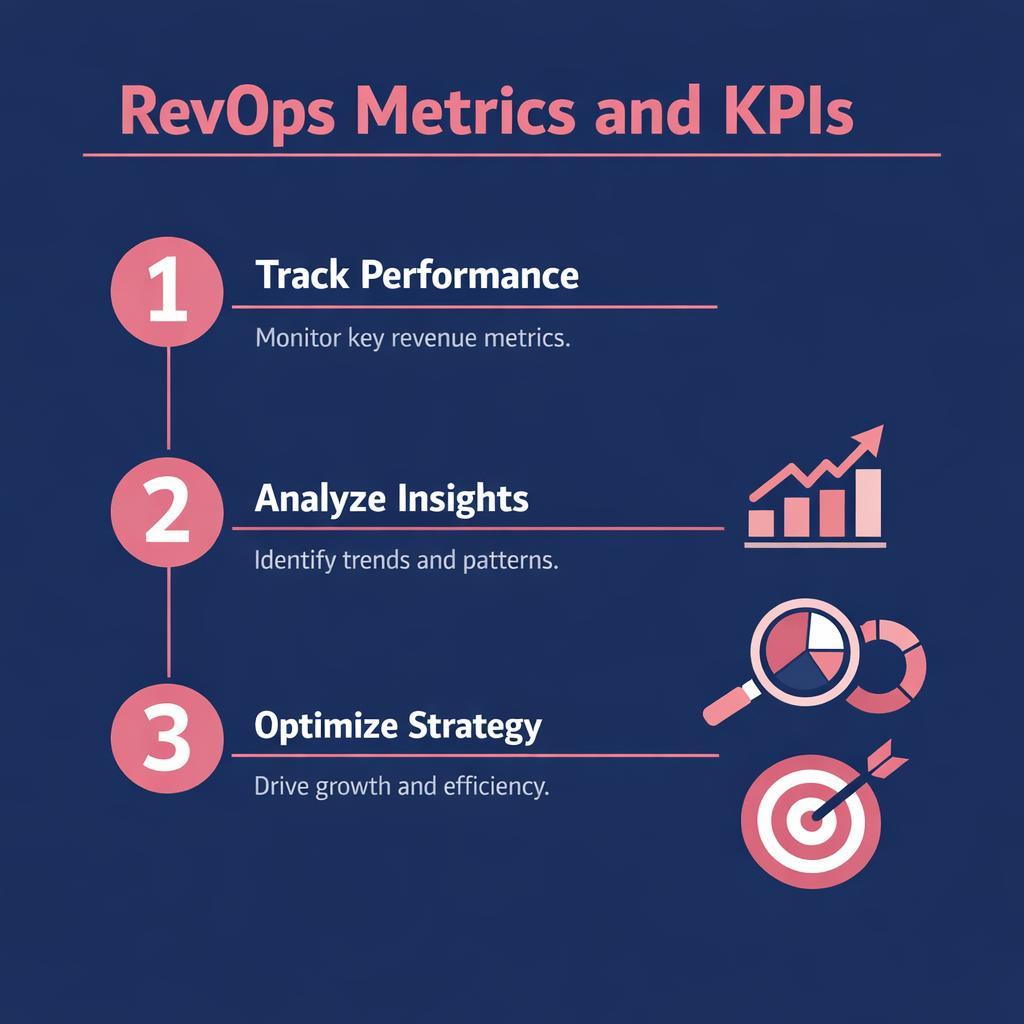 RevOps Metrics and KPIs

1

Track Performance

Monitor key revenue metrics.

2

Analyze Insights

Identify trends and patterns.

3

Optimize Strategy

Drive growth and efficiency.