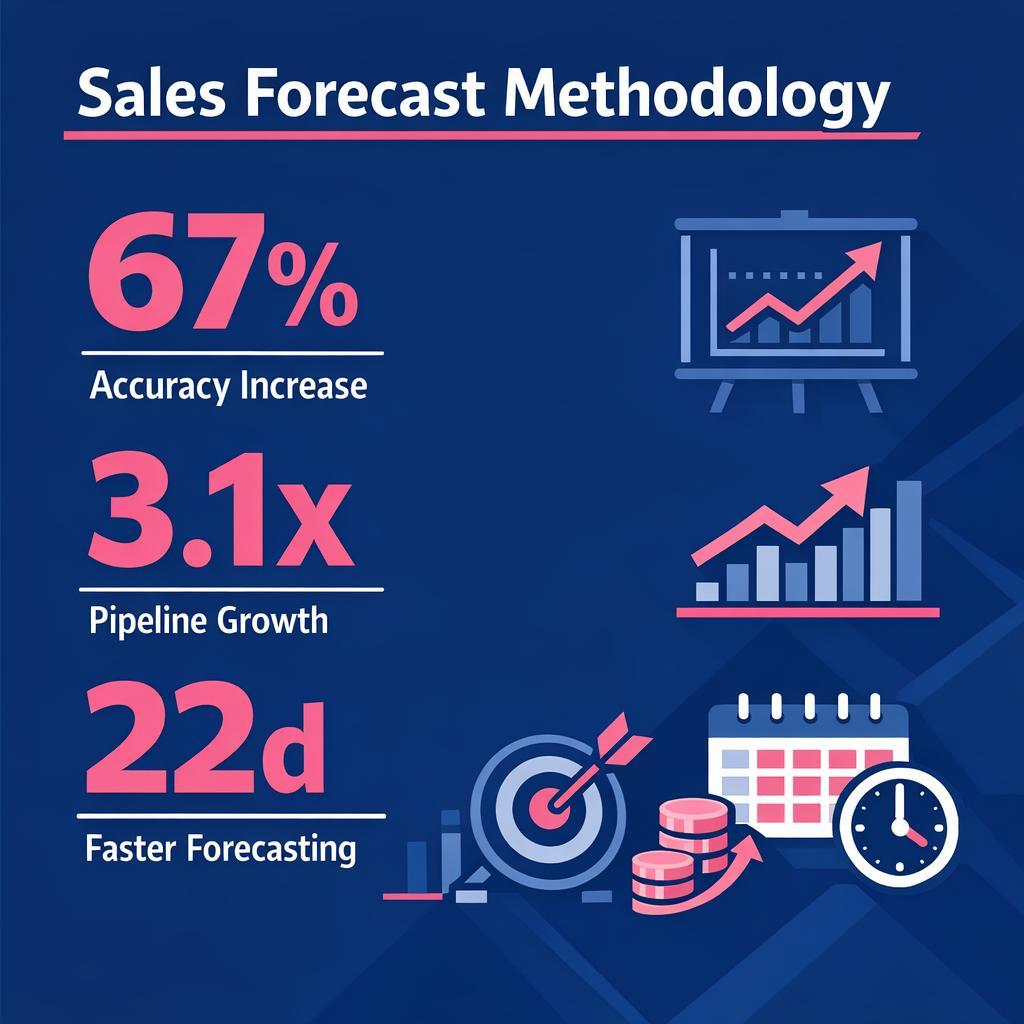 Sales Forecast Methodology

67%

Accuracy Increase

3.1x

Pipeline Growth

22d

Faster Forecasting