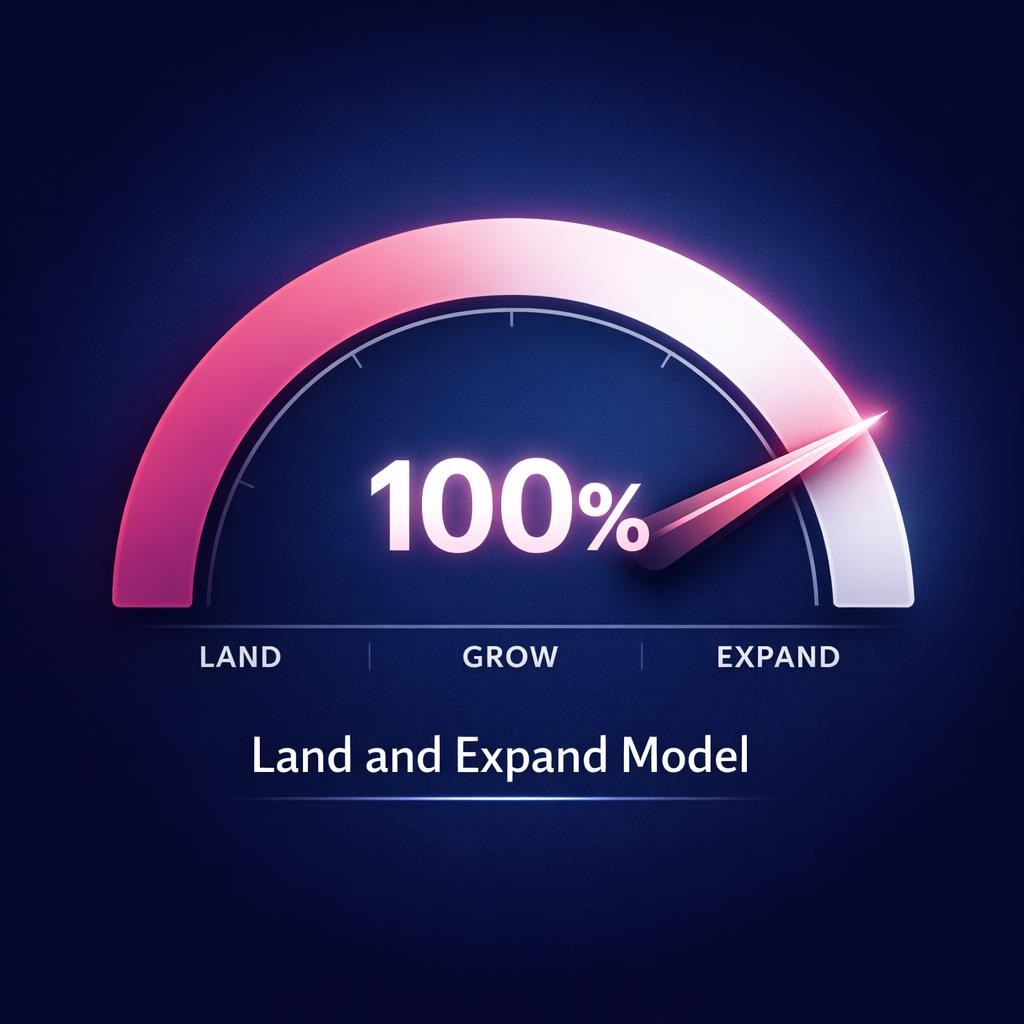 100%

LAND | GROW | EXPAND

Land and Expand Model