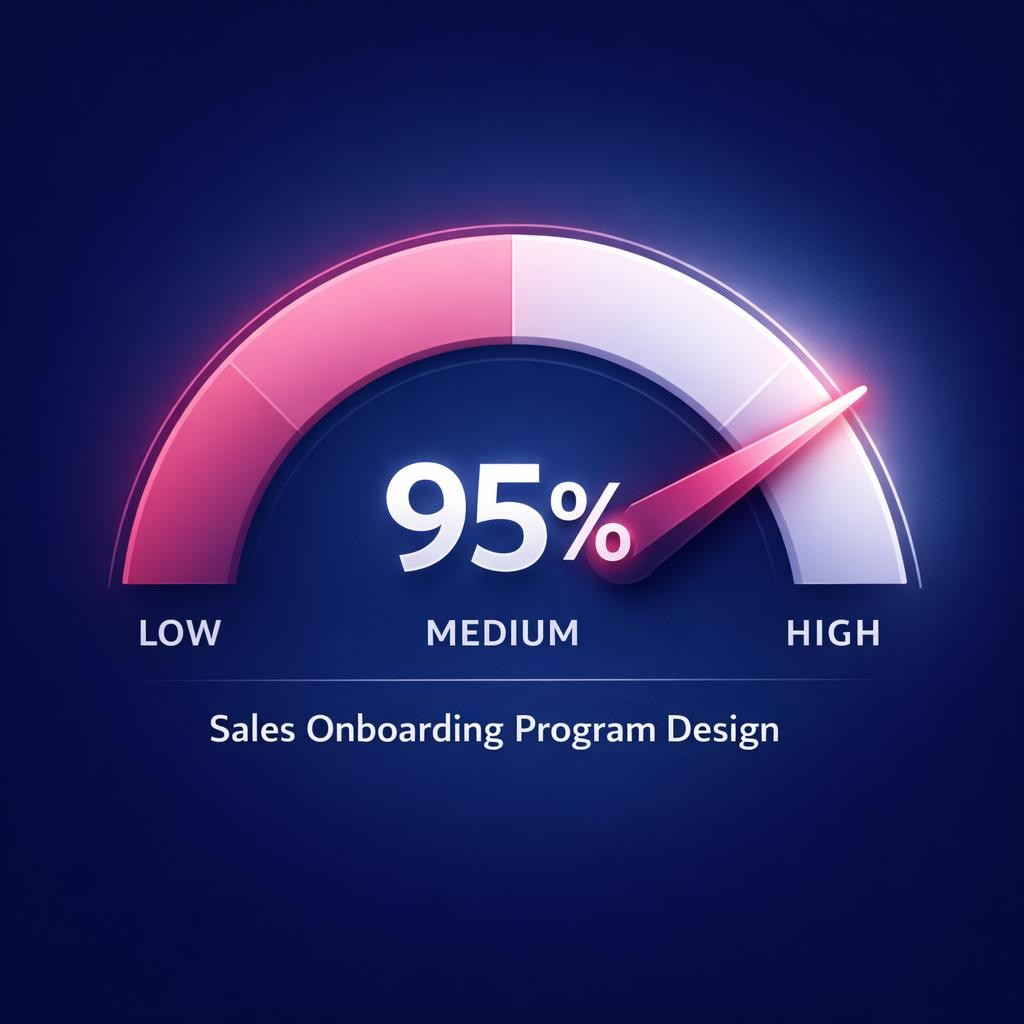 95%

LOW MEDIUM HIGH

Sales Onboarding Program Design