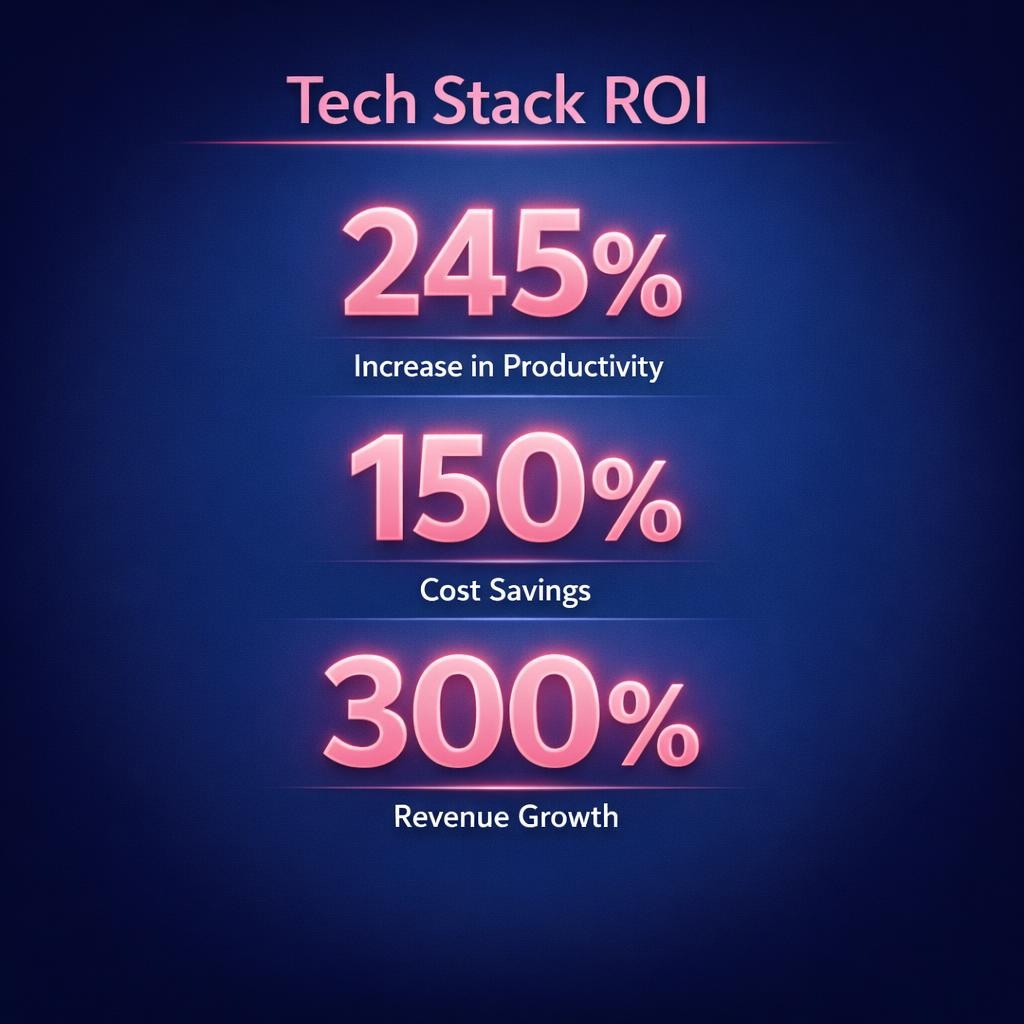 Tech Stack ROI

245%

Increase in Productivity

150%

Cost Savings

300%

Revenue Growth