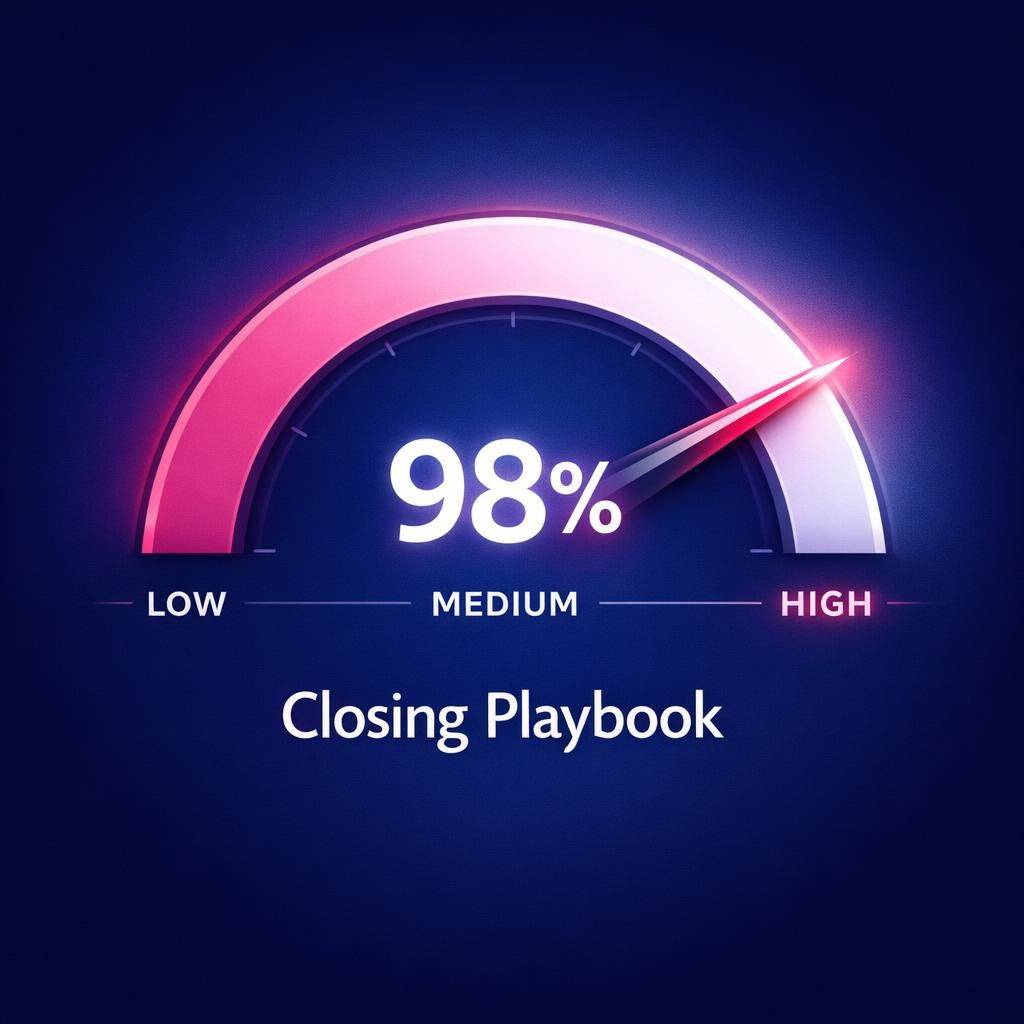 98%

LOW MEDIUM HIGH

Closing Playbook