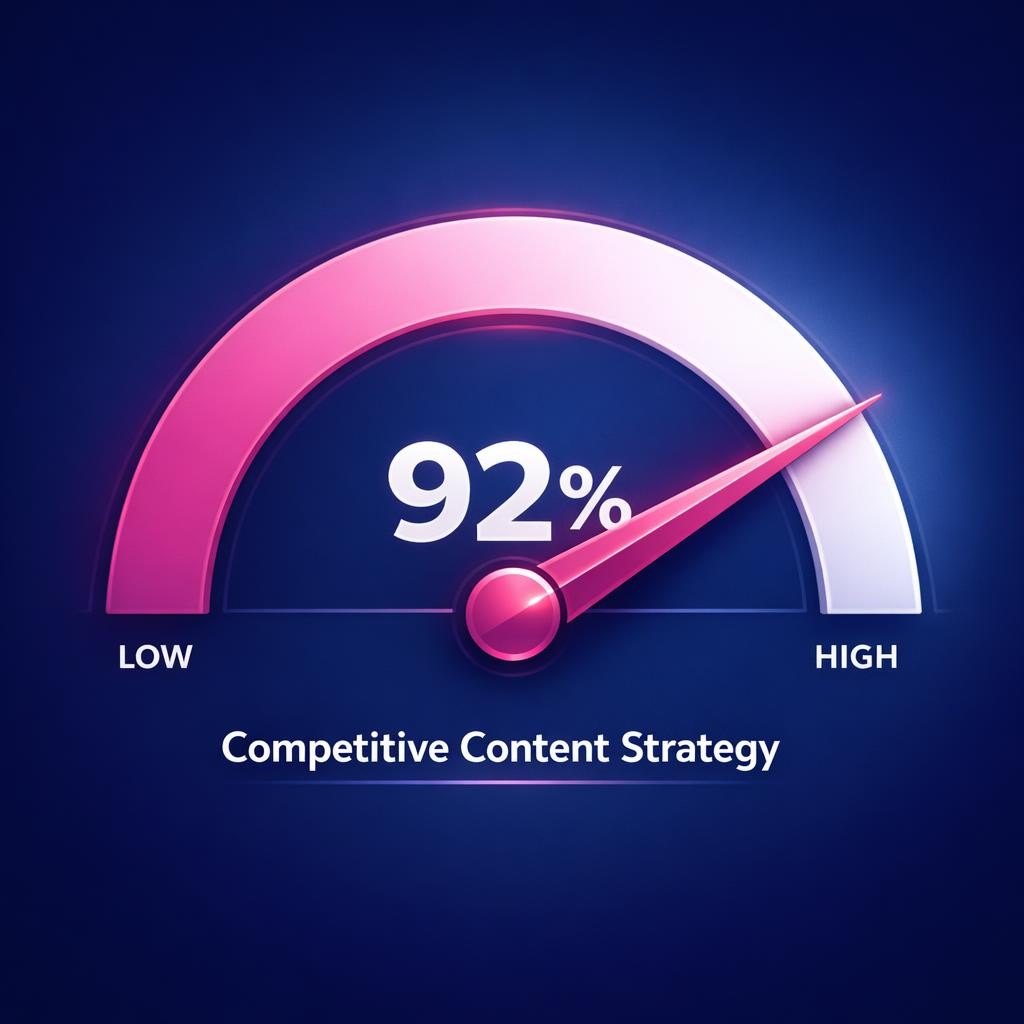 92%

LOW

HIGH

Competitive Content Strategy