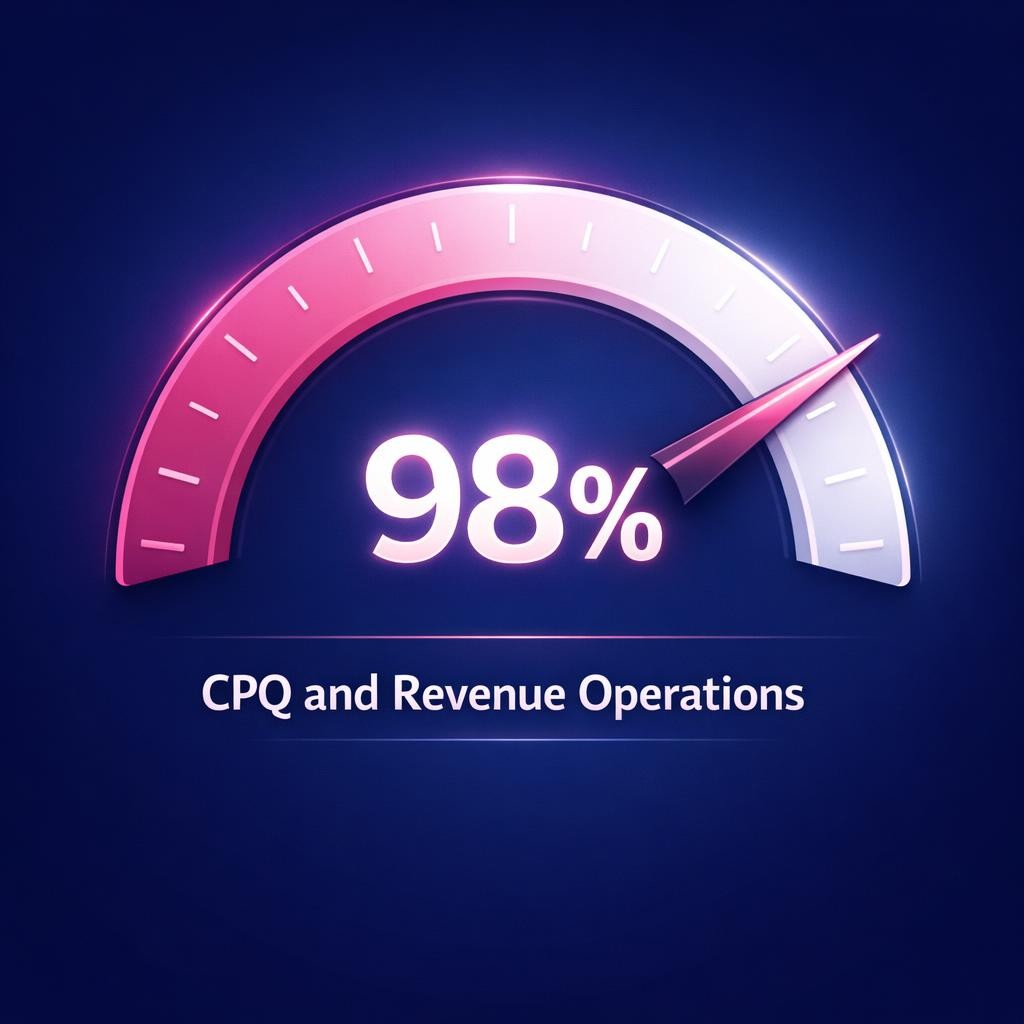 98%

CPQ and Revenue Operations