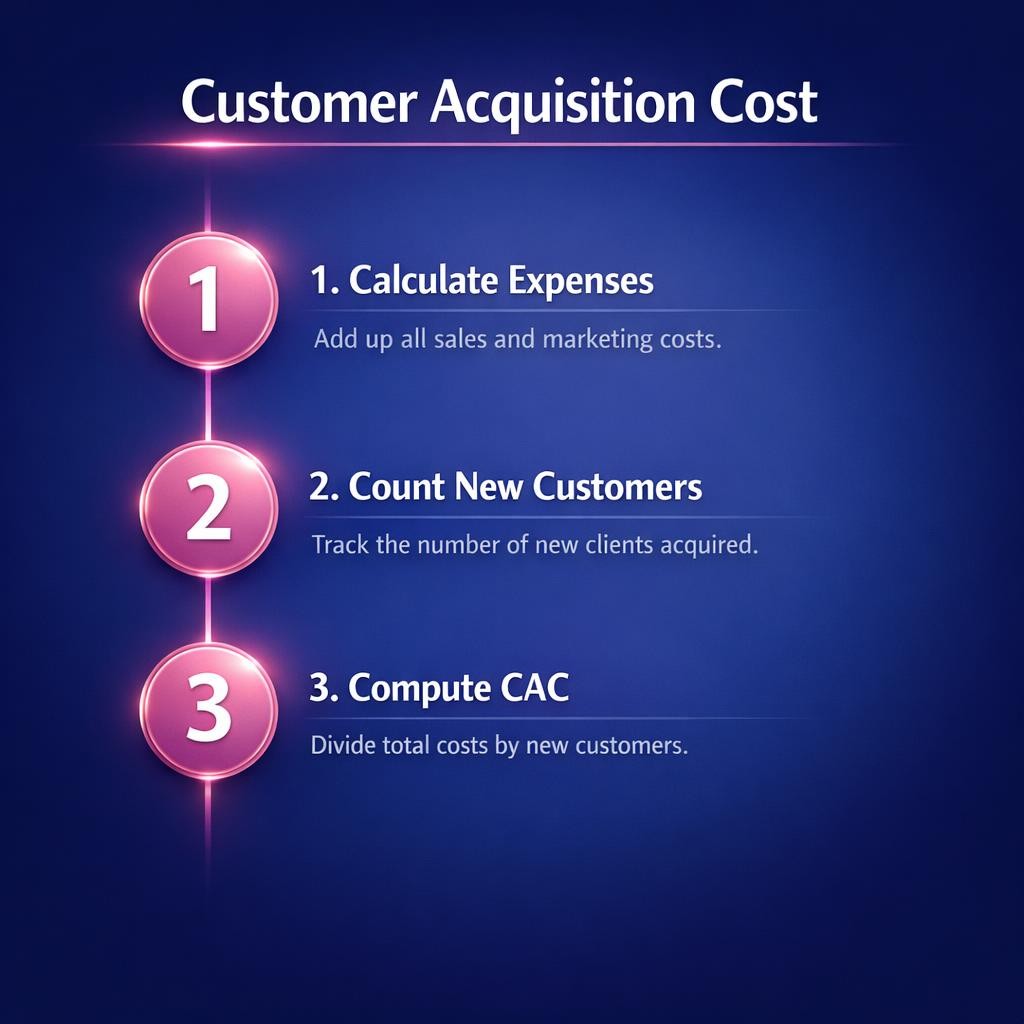 Customer Acquisition Cost

1

1. Calculate Expenses

Add up all sales and marketing costs.

2

2. Count New Customers

Track the number of new clients acquired.

3

3. Compute CAC

Divide total costs by new customers.