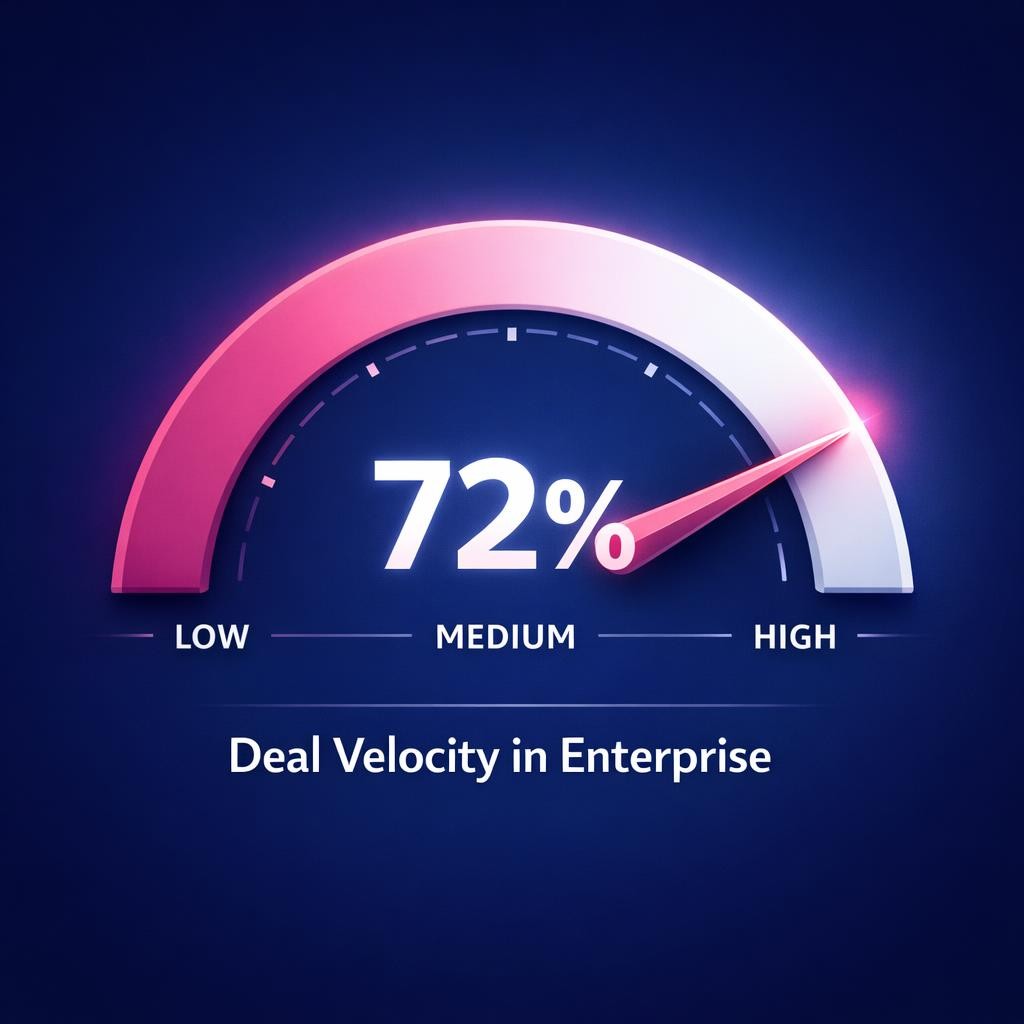 72%

LOW MEDIUM HIGH

Deal Velocity in Enterprise