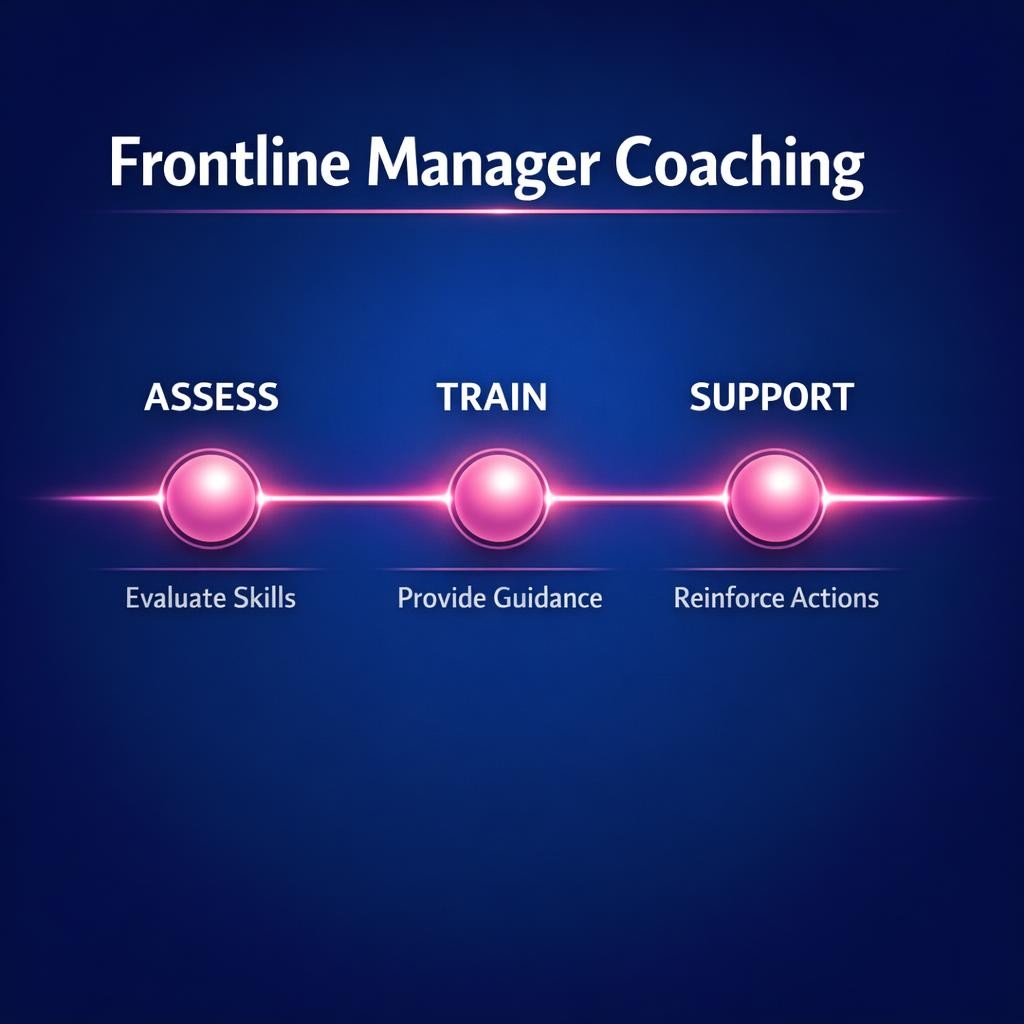 Frontline Manager Coaching

ASSESS

Evaluate Skills

TRAIN

Provide Guidance

SUPPORT

Reinforce Actions