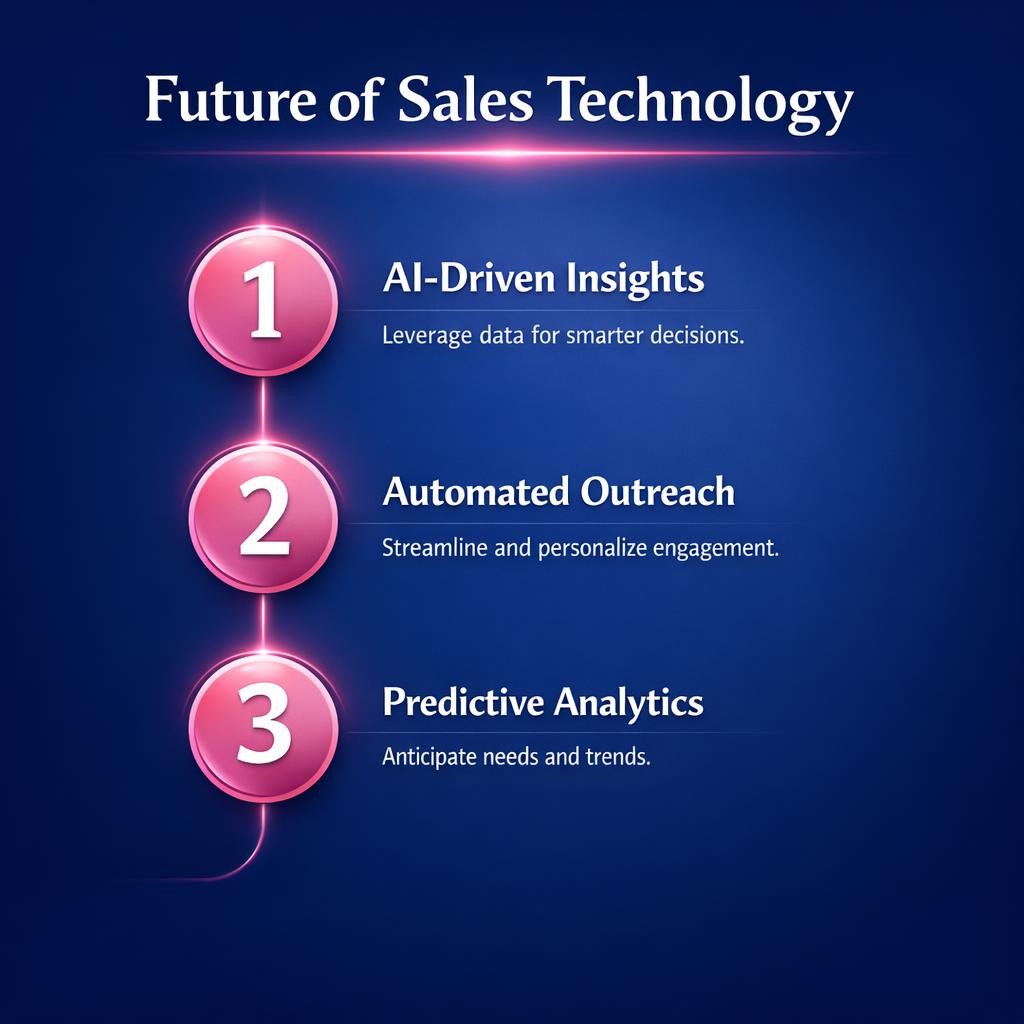 Future of Sales Technology

1

AI-Driven Insights

Leverage data for smarter decisions.

2

Automated Outreach

Streamline and personalize engagement.

3

Predictive Analytics

Anticipate needs and trends.