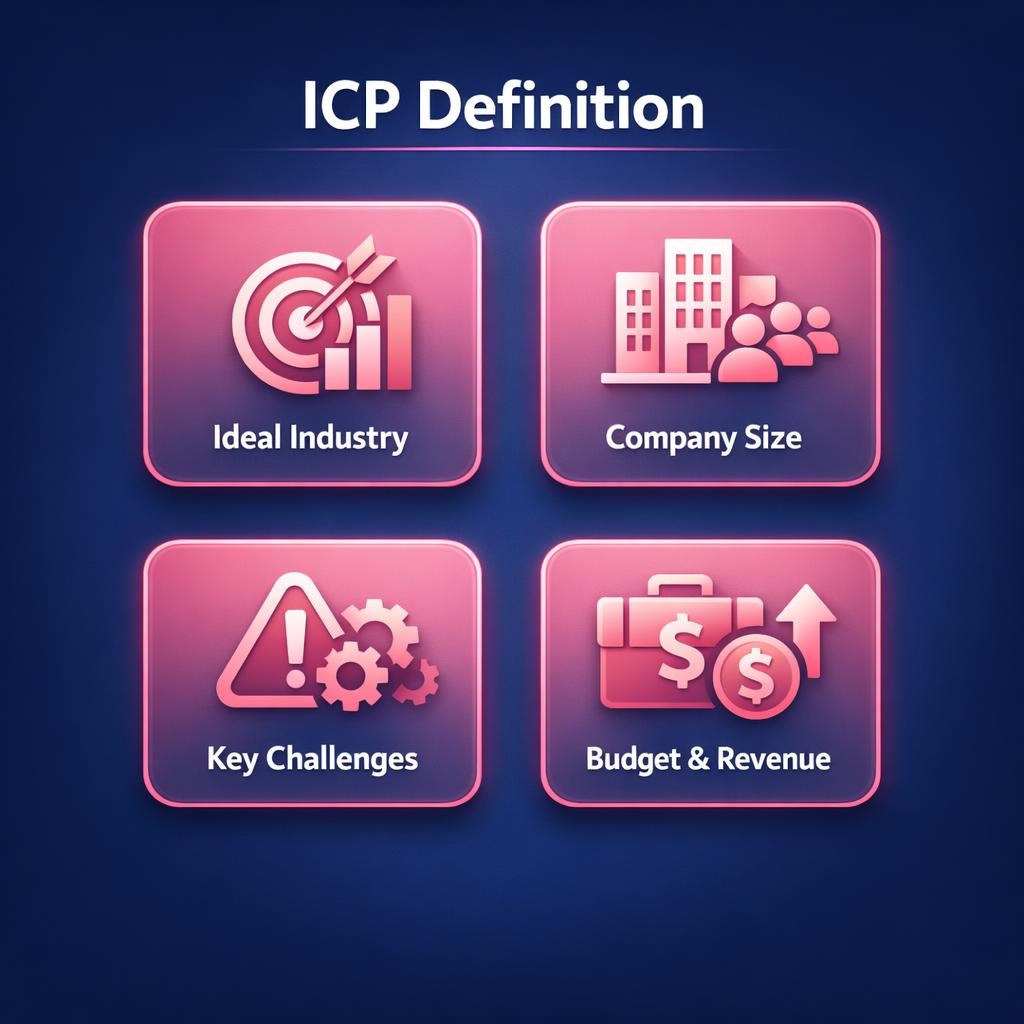 ICP Definition

Ideal Industry

Company Size

Key Challenges

Budget & Revenue