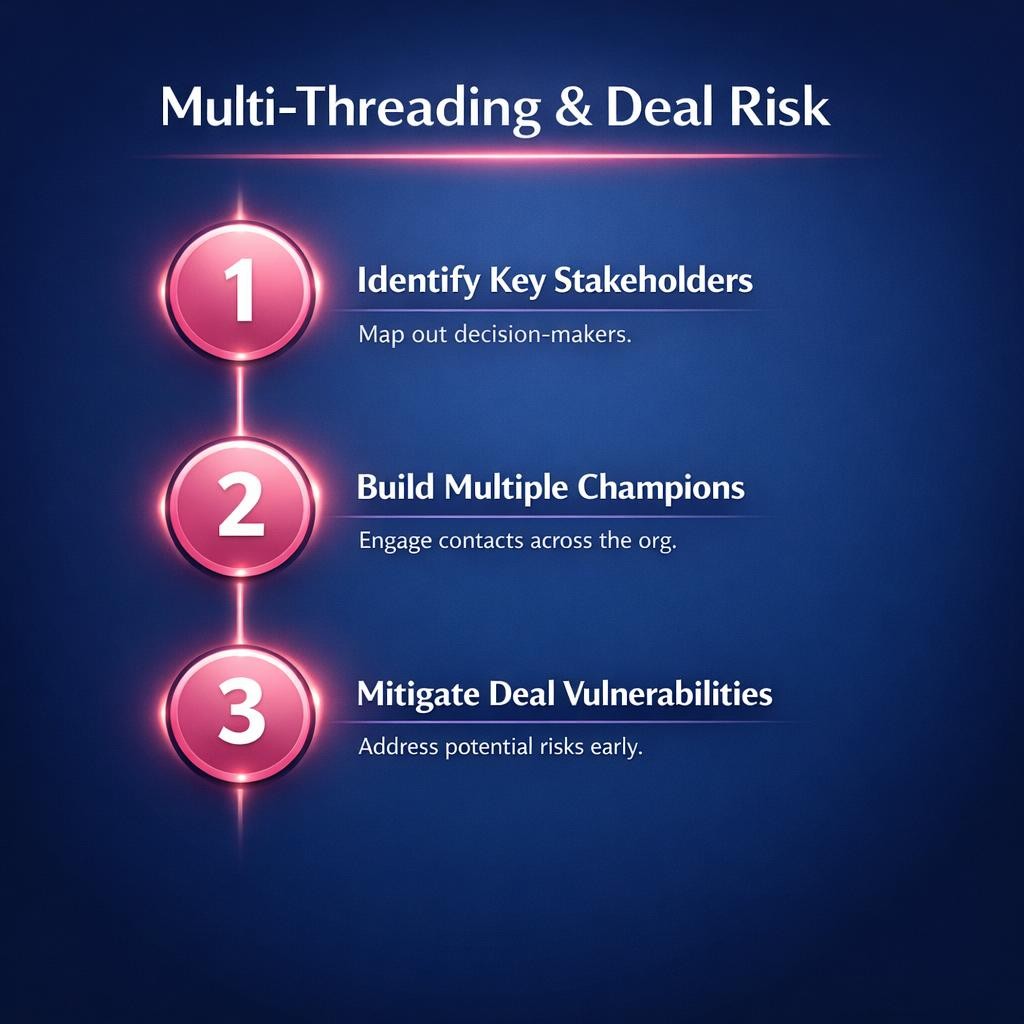 Multi-Threading & Deal Risk

1

Identify Key Stakeholders

Map out decision-makers.

2

Build Multiple Champions

Engage contacts across the org.

3

Mitigate Deal Vulnerabilities

Address potential risks early.