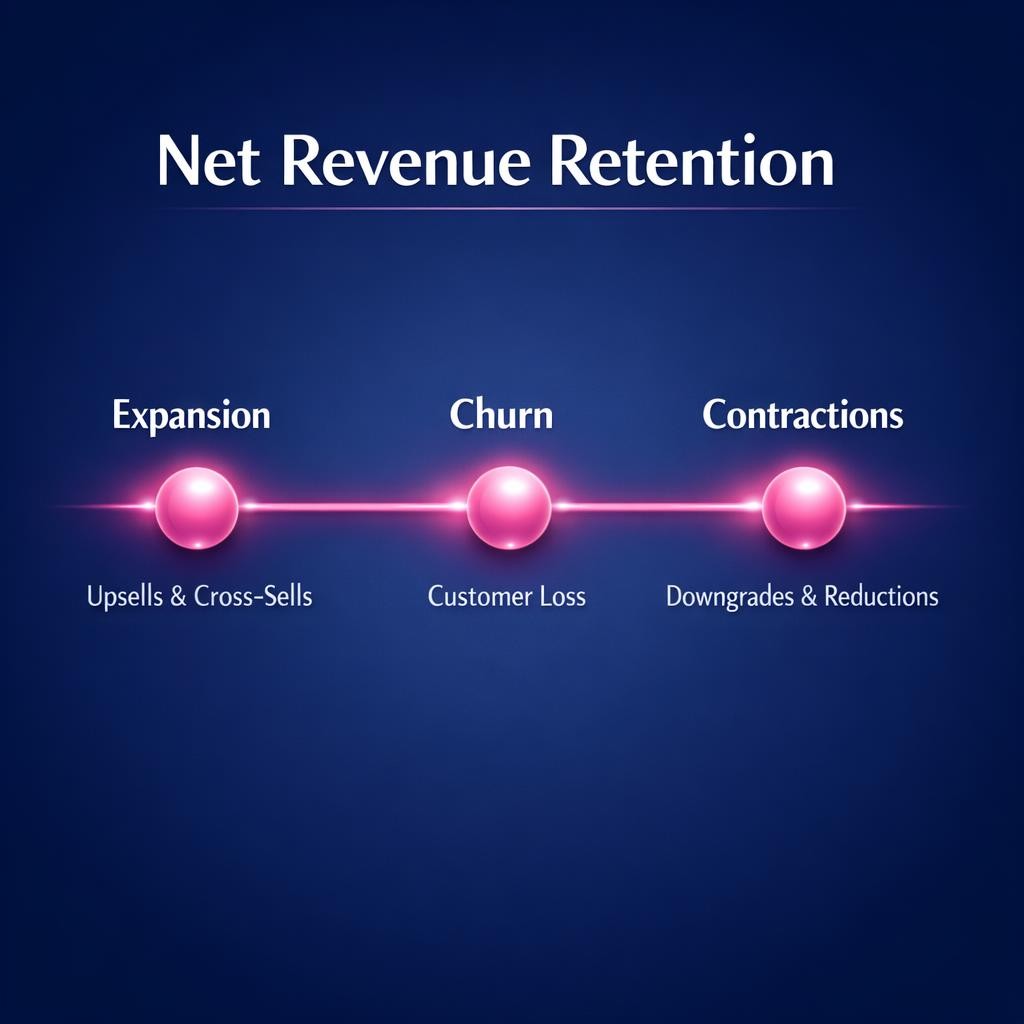 Net Revenue Retention

Expansion

Upsells & Cross-Sells

Churn

Customer Loss

Contractions

Downgrades & Reductions