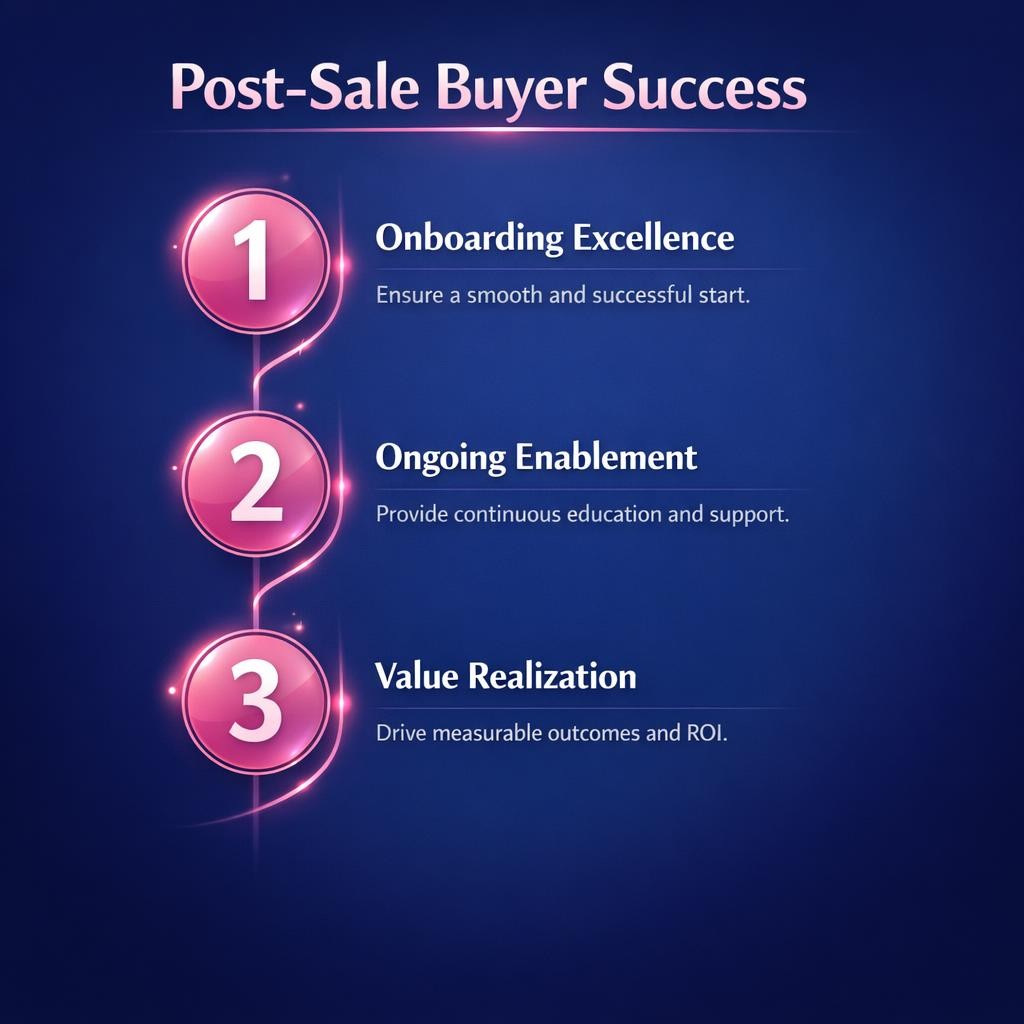 Post-Sale Buyer Success

1

Onboarding Excellence

Ensure a smooth and successful start.

2

Ongoing Enablement

Provide continuous education and support.

3

Value Realization

Drive measurable outcomes and ROI.