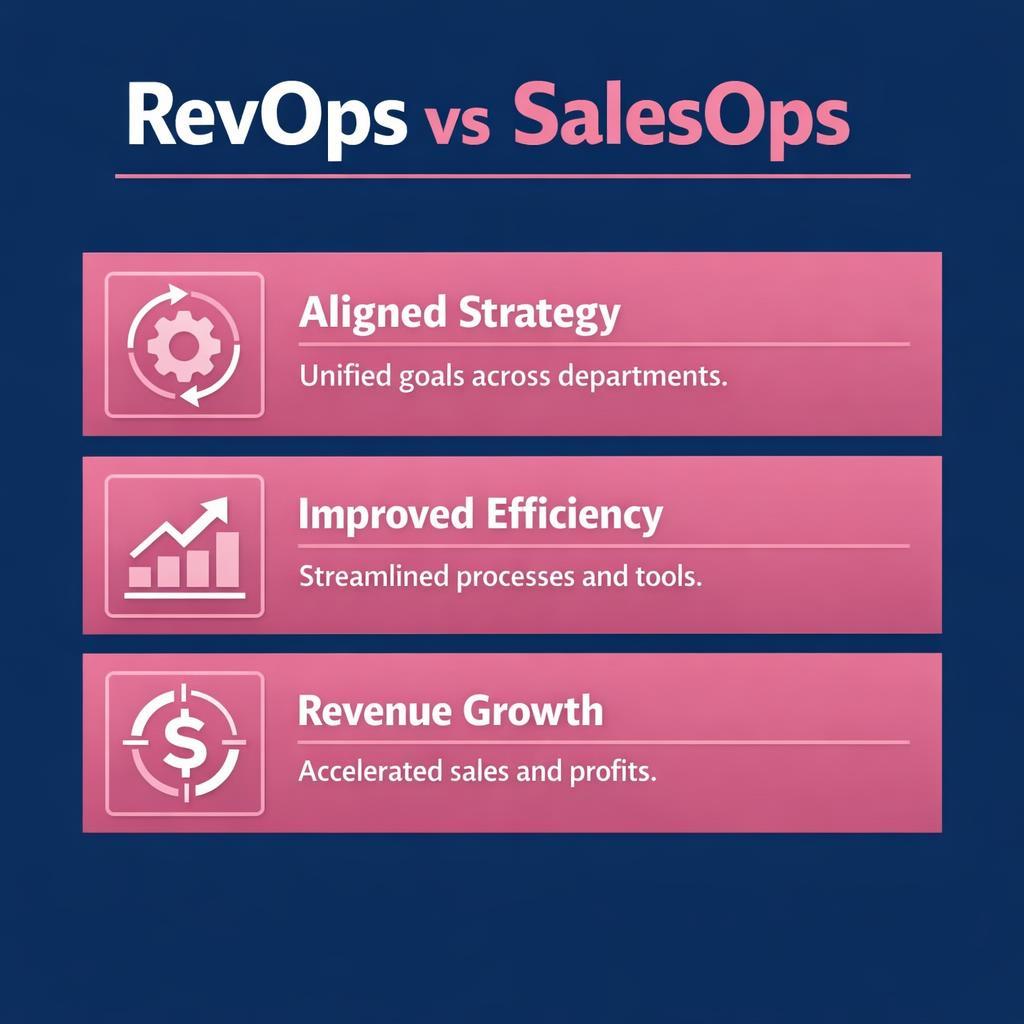 RevOps vs SalesOps

Aligned Strategy

Unified goals across departments.

Improved Efficiency

Streamlined processes and tools.

Revenue Growth

Accelerated sales and profits.