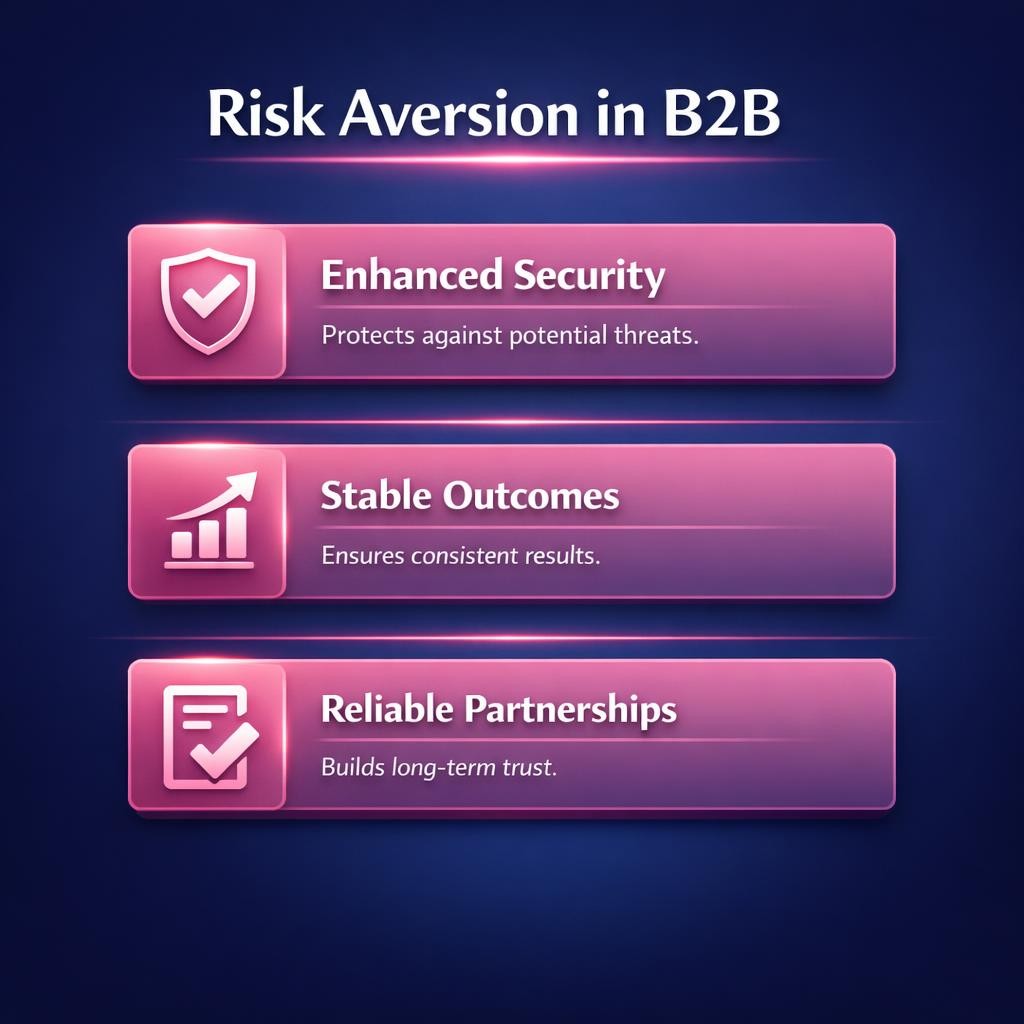 Risk Aversion in B2B

Enhanced Security

Protects against potential threats.

Stable Outcomes

Ensures consistent results.

Reliable Partnerships

Builds long-term trust.