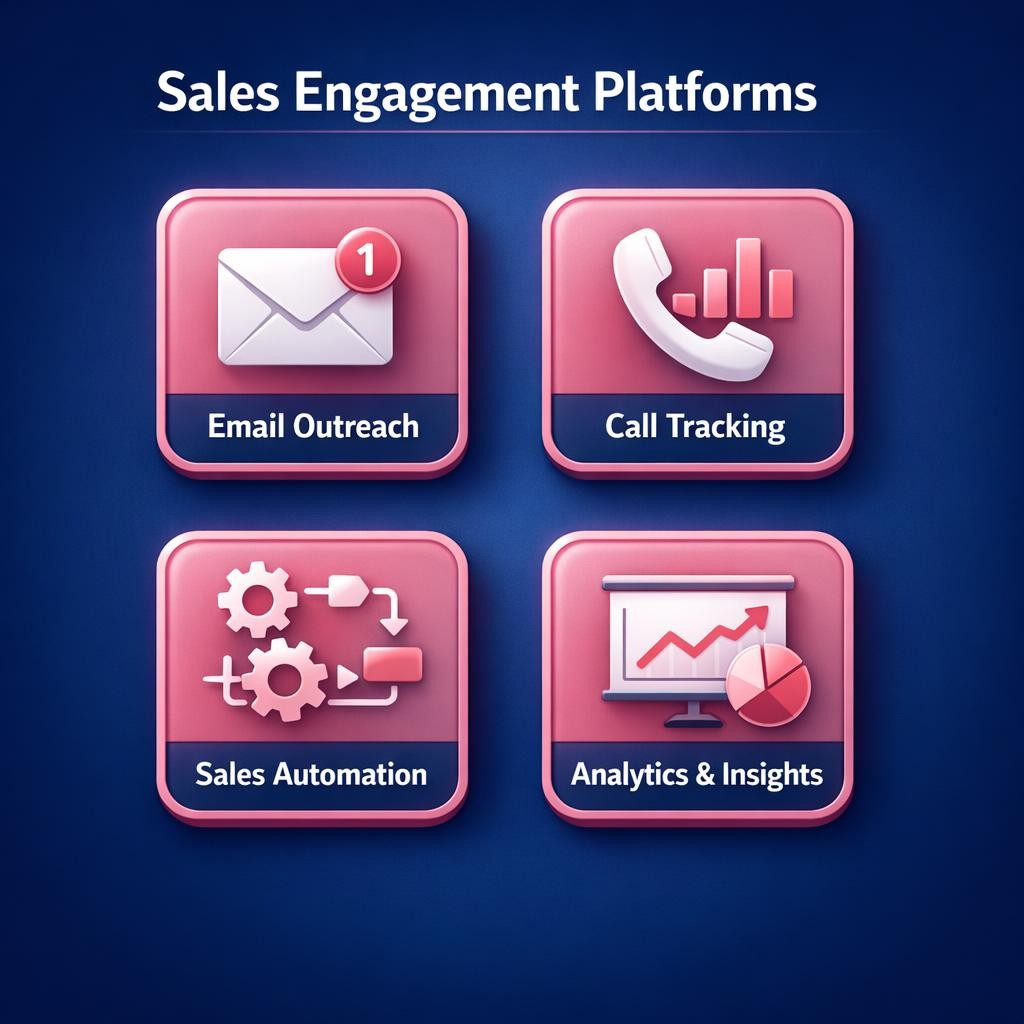 Sales Engagement Platforms

1

Email Outreach

Call Tracking

Sales Automation

Analytics & Insights