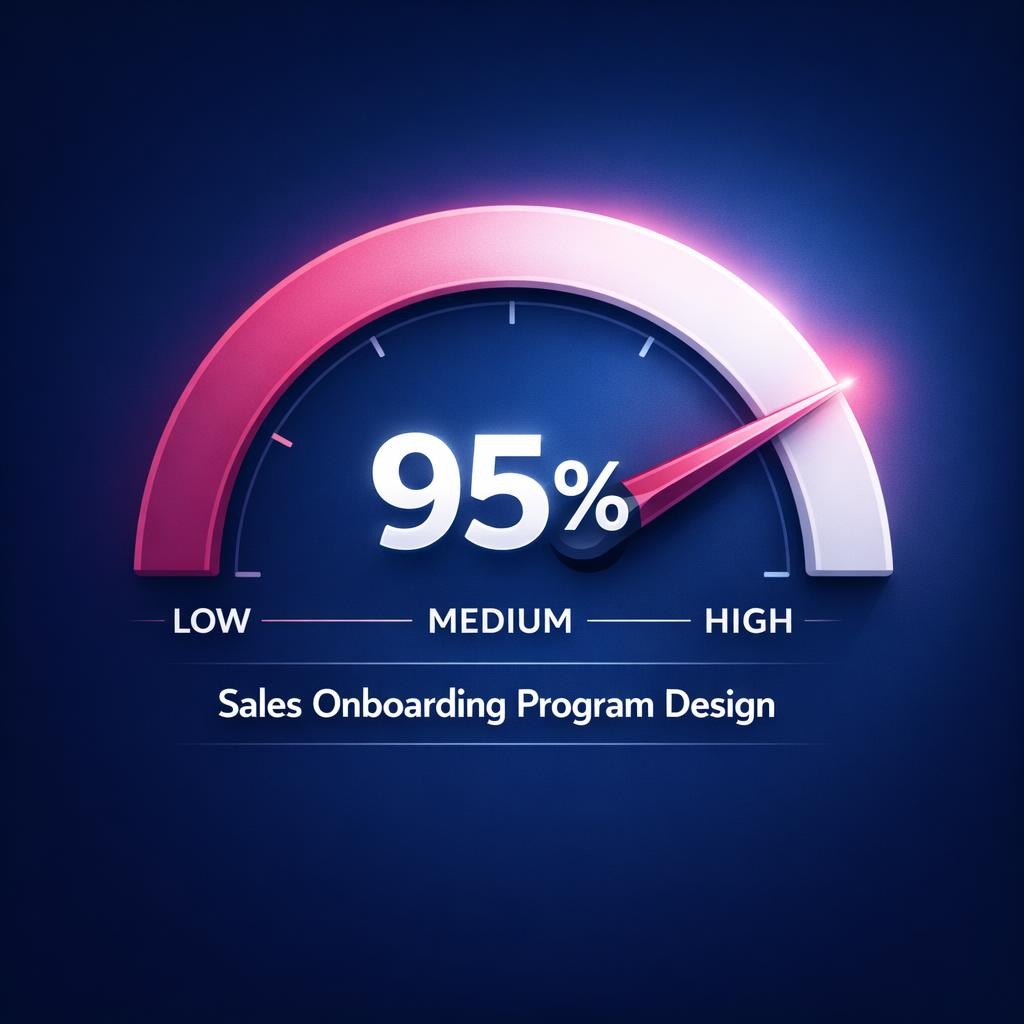 95%

LOW MEDIUM HIGH

Sales Onboarding Program Design