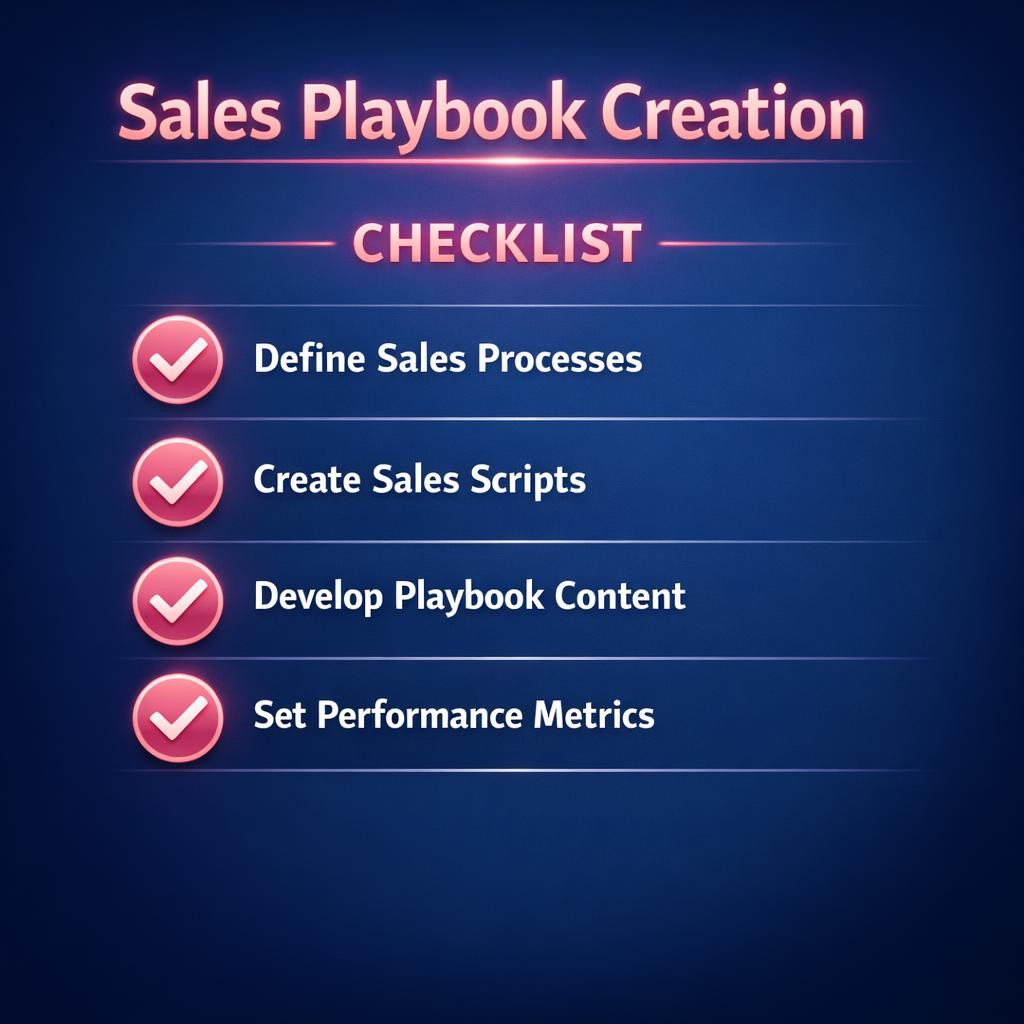 Sales Playbook Creation

CHECKLIST

Define Sales Processes

Create Sales Scripts

Develop Playbook Content

Set Performance Metrics